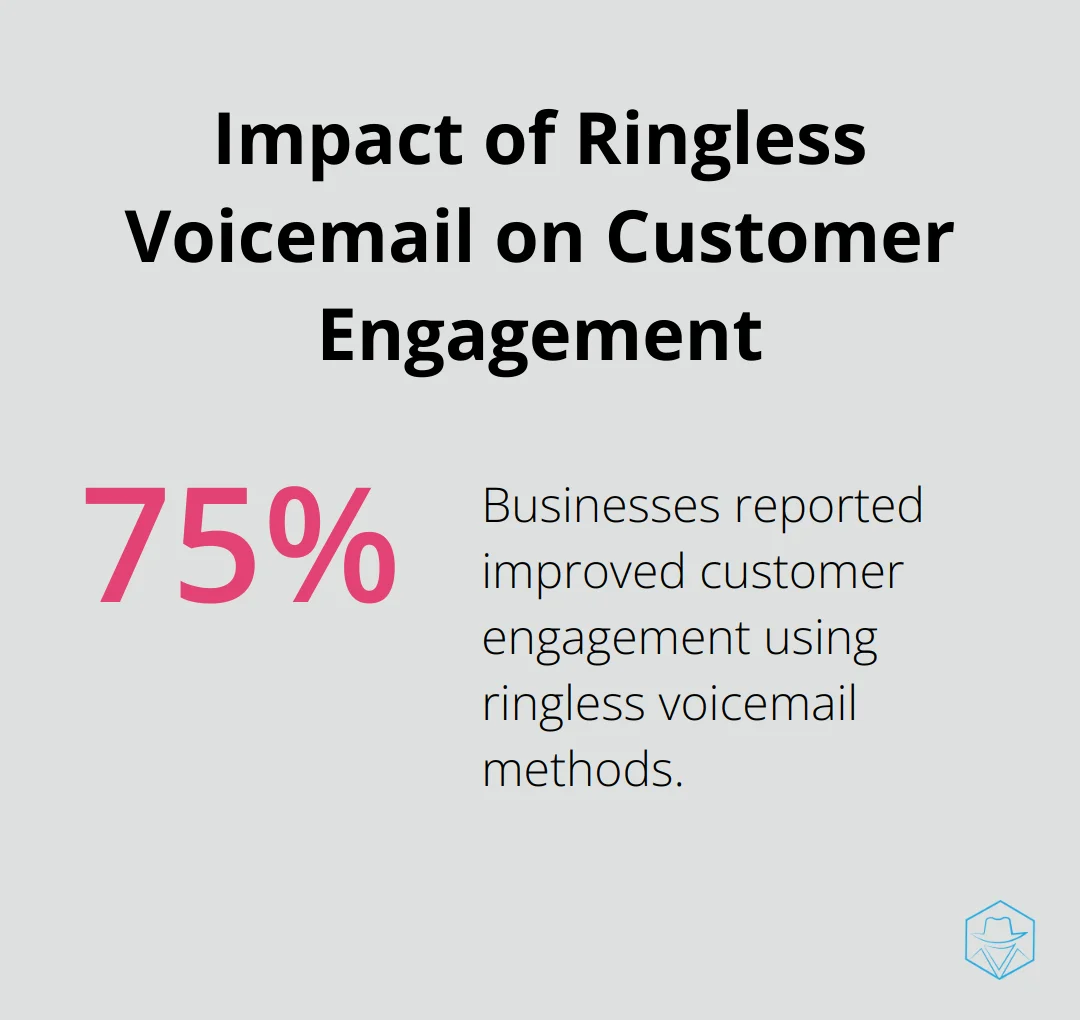 Impact of Ringless Voicemail on Customer Engagement

75%

Businesses reported improved customer engagement using ringless voicemail methods.