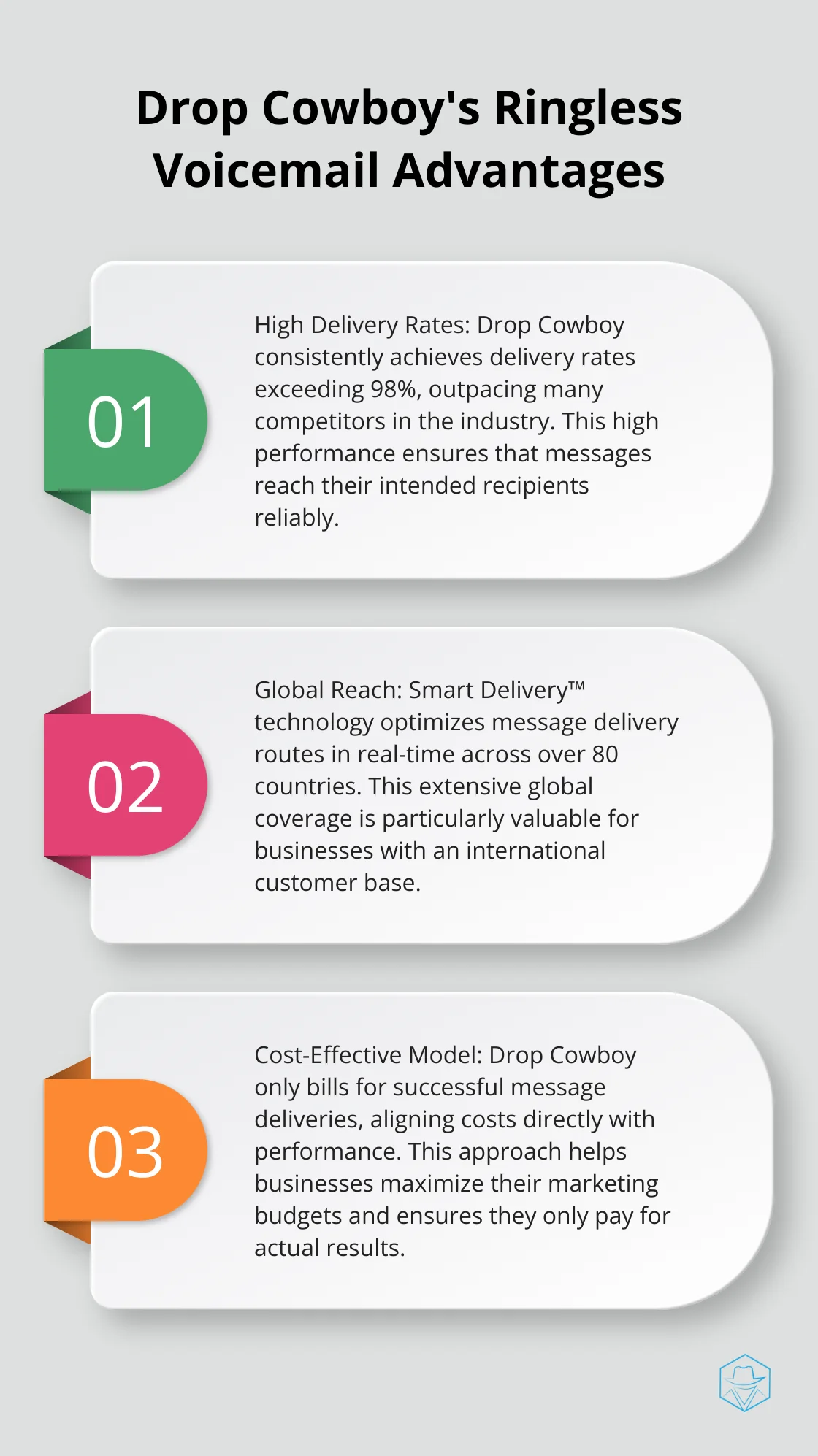 Drop Cowboy's Ringless Voicemail Advantages

01

High Delivery Rates: Drop Cowboy consistently achieves delivery rates exceeding 98%, outpacing many competitors in the industry. This high performance ensures that messages reach their intended recipients reliably.

02

Global Reach: Smart Delivery™ technology optimizes message delivery routes in real-time across over 80 countries. This extensive global coverage is particularly valuable for businesses with an international customer base.

03

Cost-Effective Model: Drop Cowboy only bills for successful message deliveries, aligning costs directly with performance. This approach helps businesses maximize their marketing budgets and ensures they only pay for actual results.