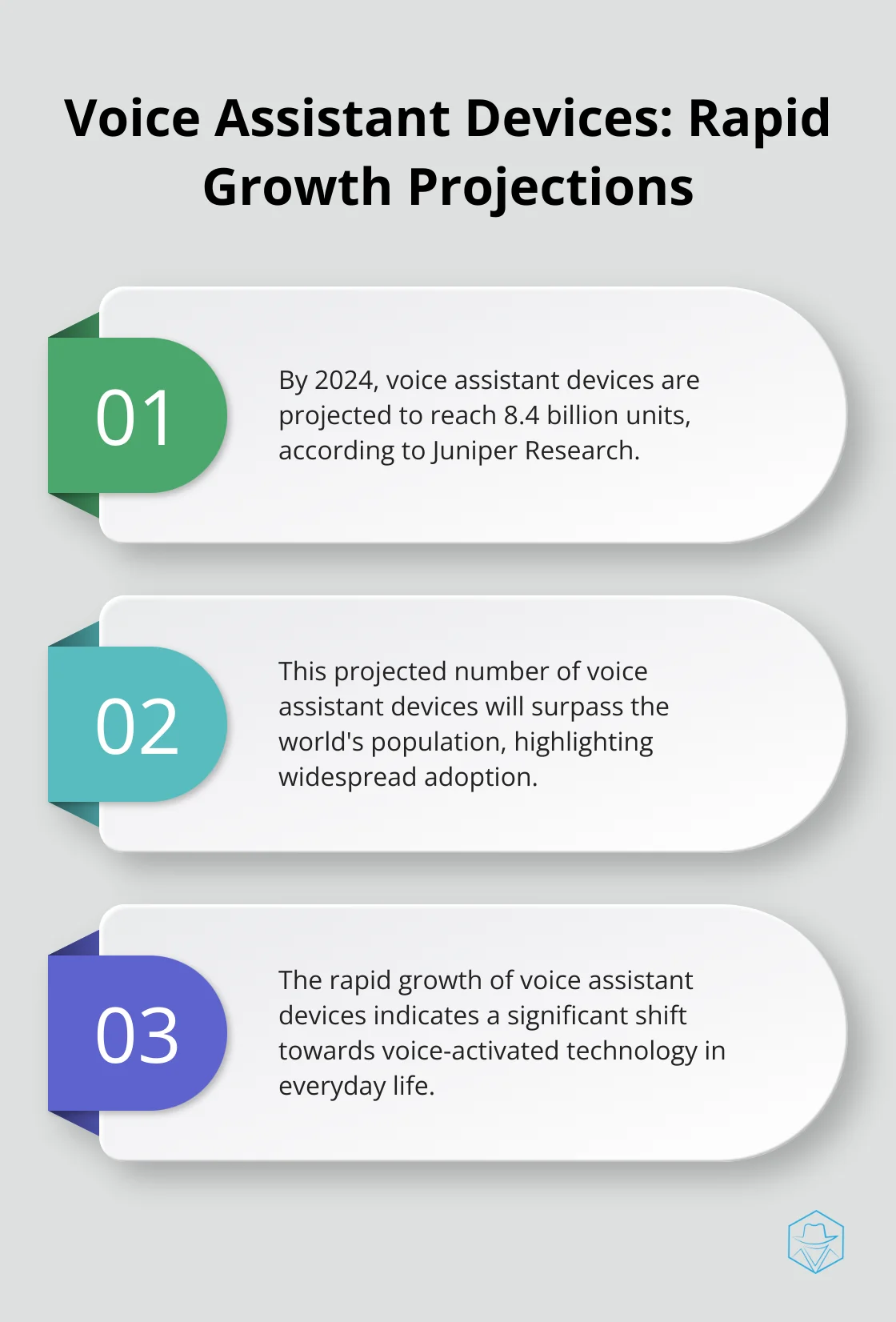 Voice Assistant Devices: Rapid Growth Projections

01

By 2024, voice assistant devices are projected to reach 8.4 billion units, according to Juniper Research.

02

This projected number of voice assistant devices will surpass the world's population, highlighting widespread adoption.

03

The rapid growth of voice assistant devices indicates a significant shift towards voice-activated technology in everyday life.