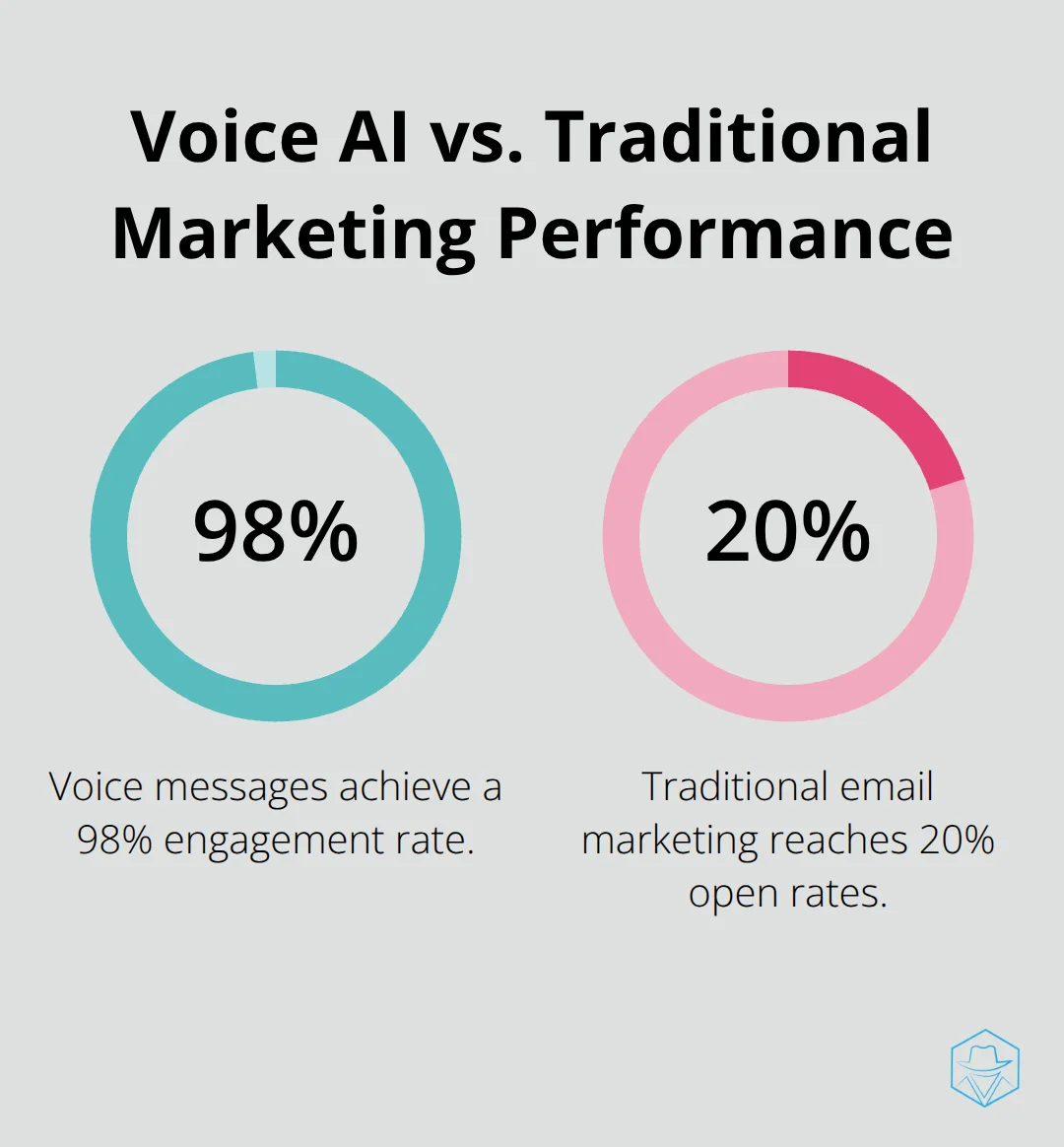 Voice AI vs. Traditional Marketing Performance

98%

Voice messages achieve a 98% engagement rate.

20%

Traditional email marketing reaches 20% open rates.