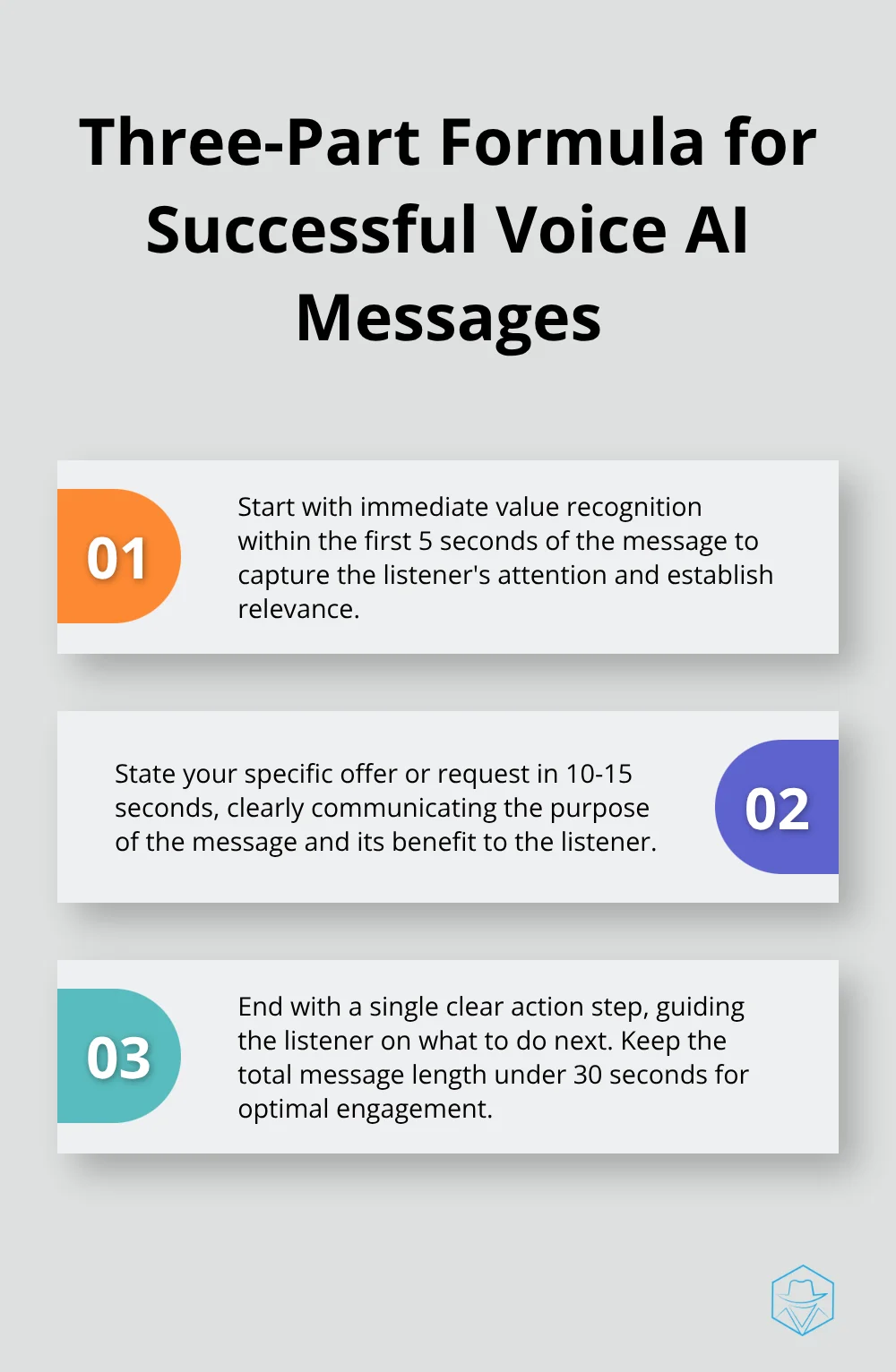 Three-Part Formula for Successful Voice AI Messages

01

Start with immediate value recognition within the first 5 seconds of the message to capture the listener's attention and establish relevance.

State your specific offer or request in 10-15 seconds, clearly communicating the purpose of the message and its benefit to the listener.

02

03

End with a single clear action step, guiding the listener on what to do next. Keep the total message length under 30 seconds for optimal engagement.