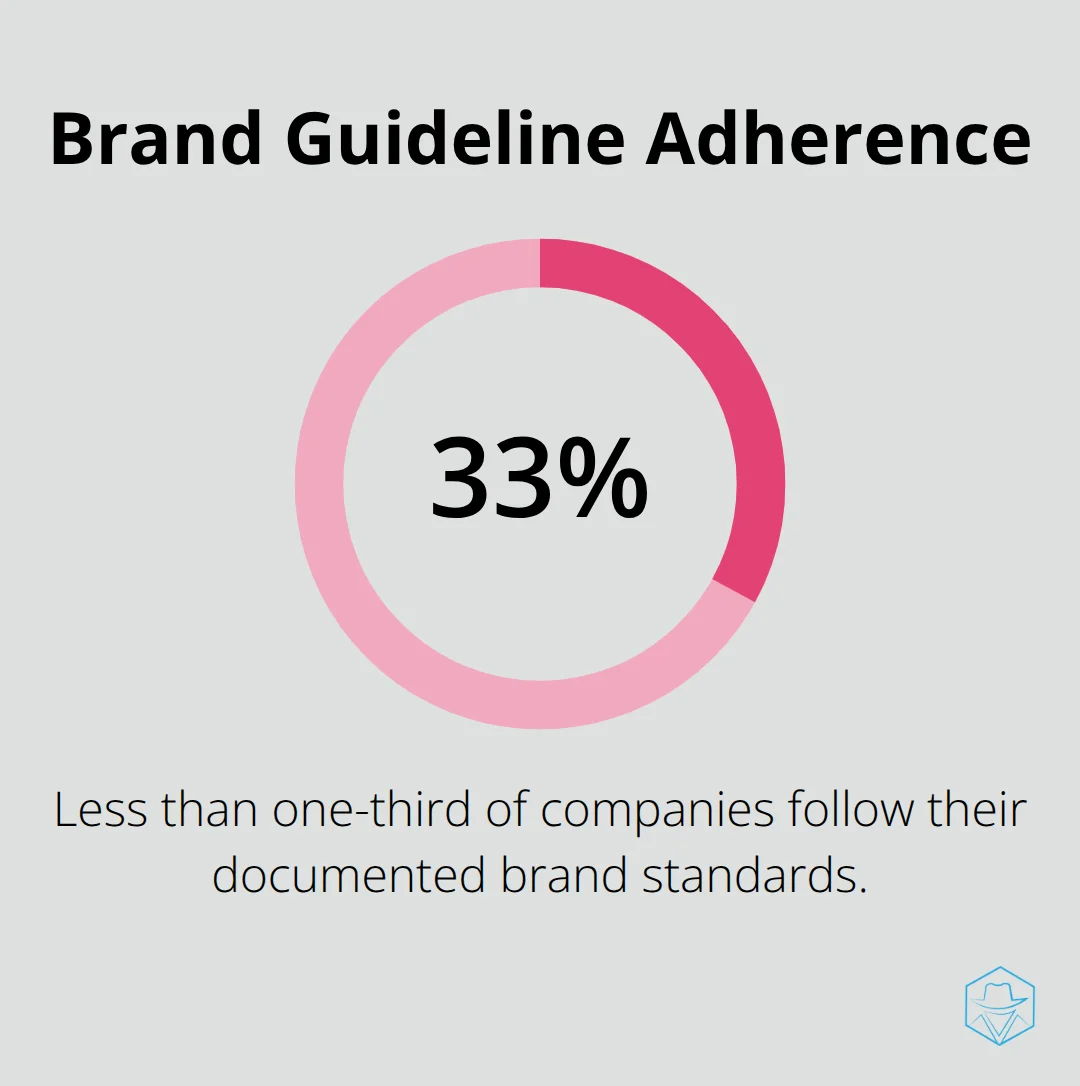 Brand Guideline Adherence

33%

Less than one-third of companies follow their documented brand standards.