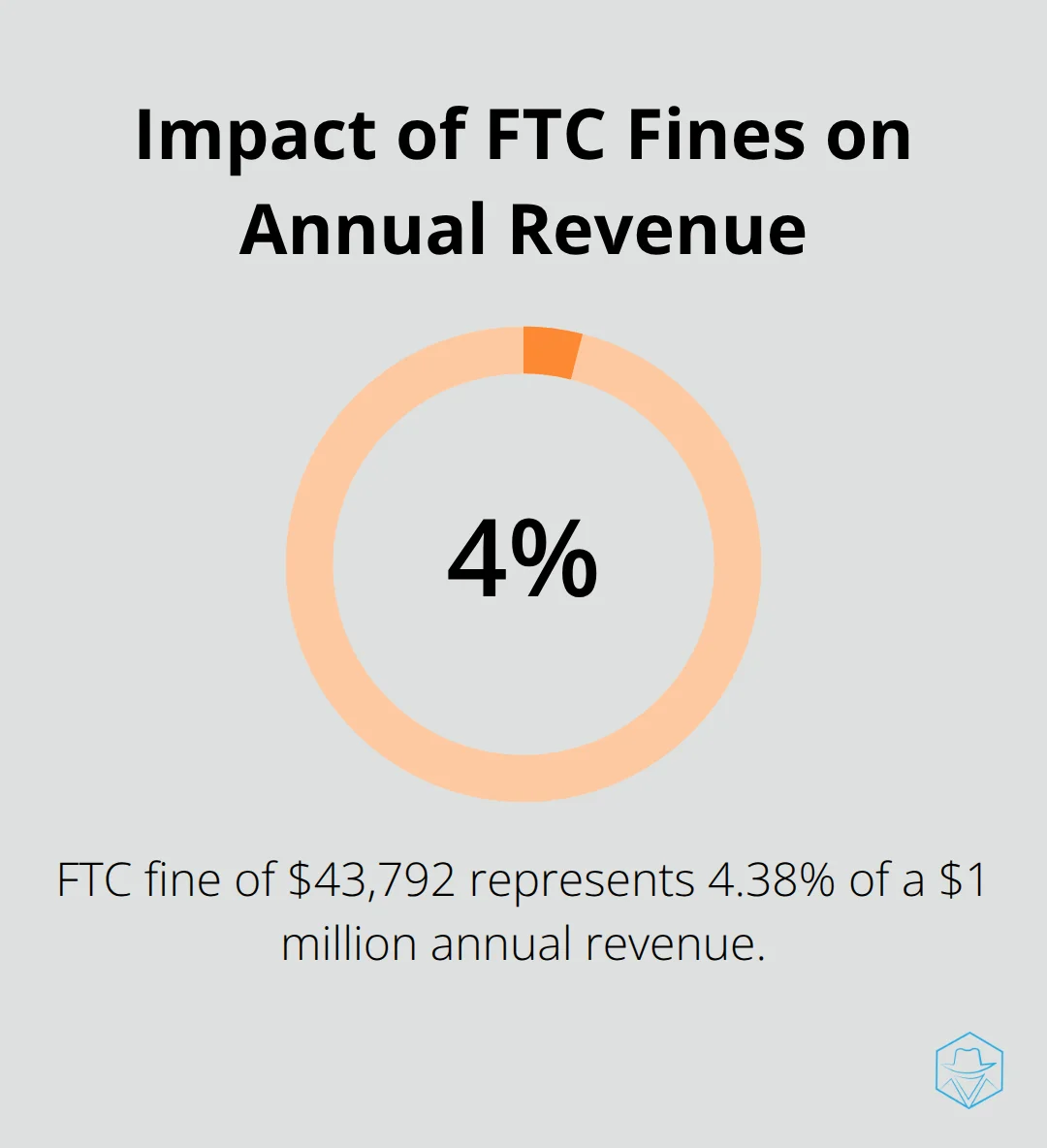 Impact of FTC Fines on Annual Revenue

4%

FTC fine of \$43,792 represents 4.38% of a \$1 million annual revenue.