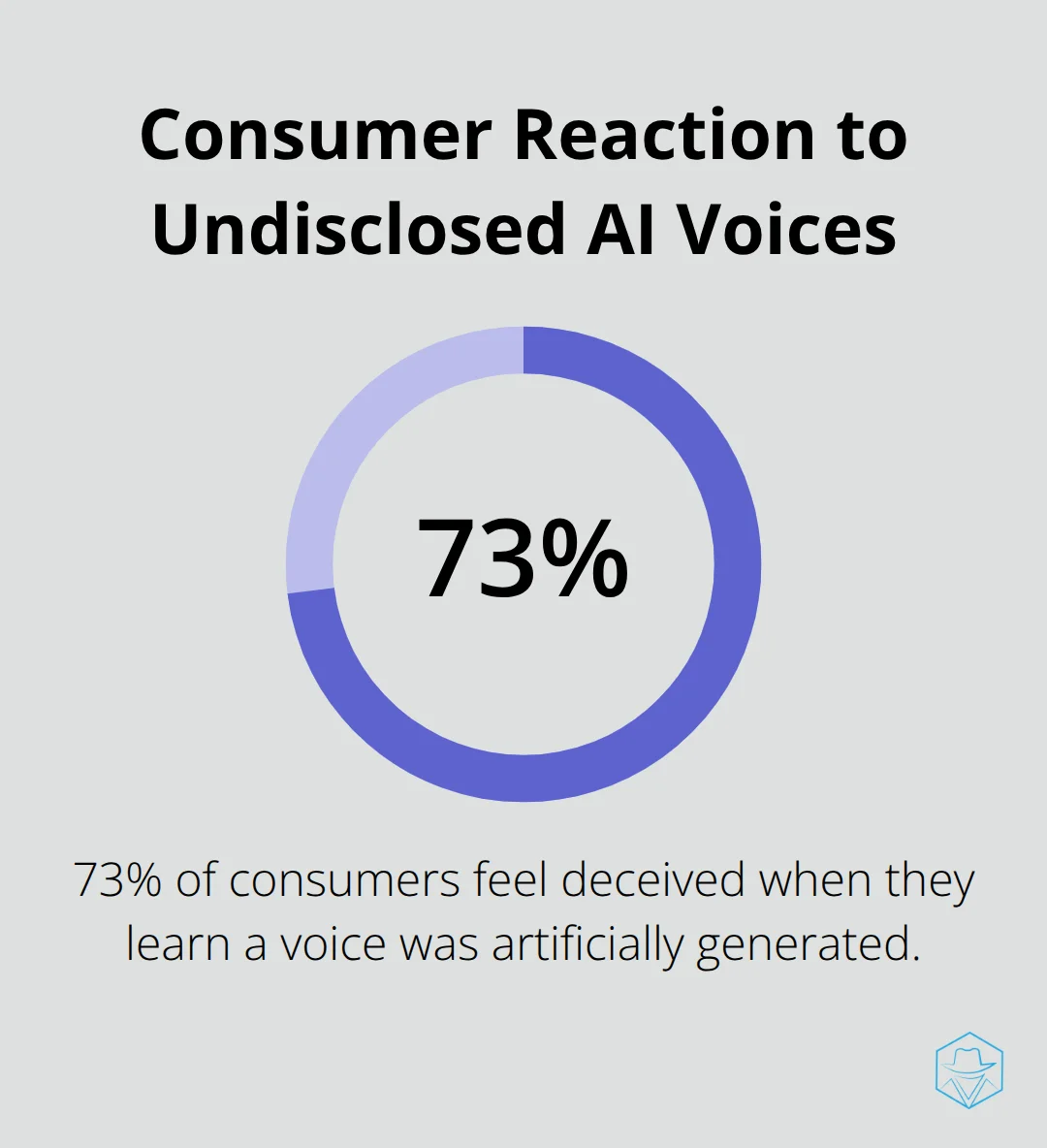 Consumer Reaction to Undisclosed AI Voices

73%

73% of consumers feel deceived when they learn a voice was artificially generated.