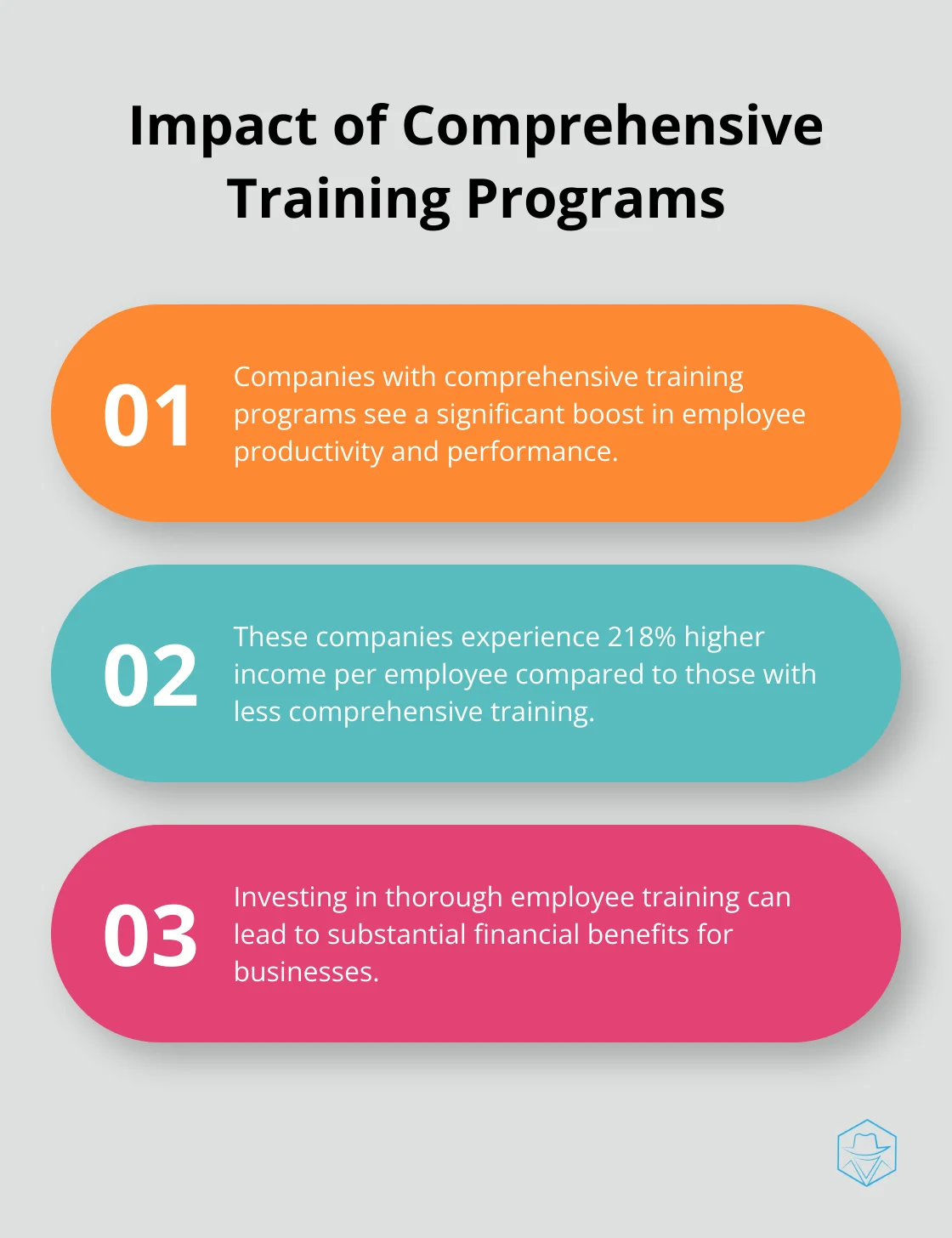 Impact of Comprehensive Training Programs

01

Companies with comprehensive training programs see a significant boost in employee productivity and performance.

02

These companies experience 218% higher income per employee compared to those with less comprehensive training.

03

Investing in thorough employee training can lead to substantial financial benefits for businesses.