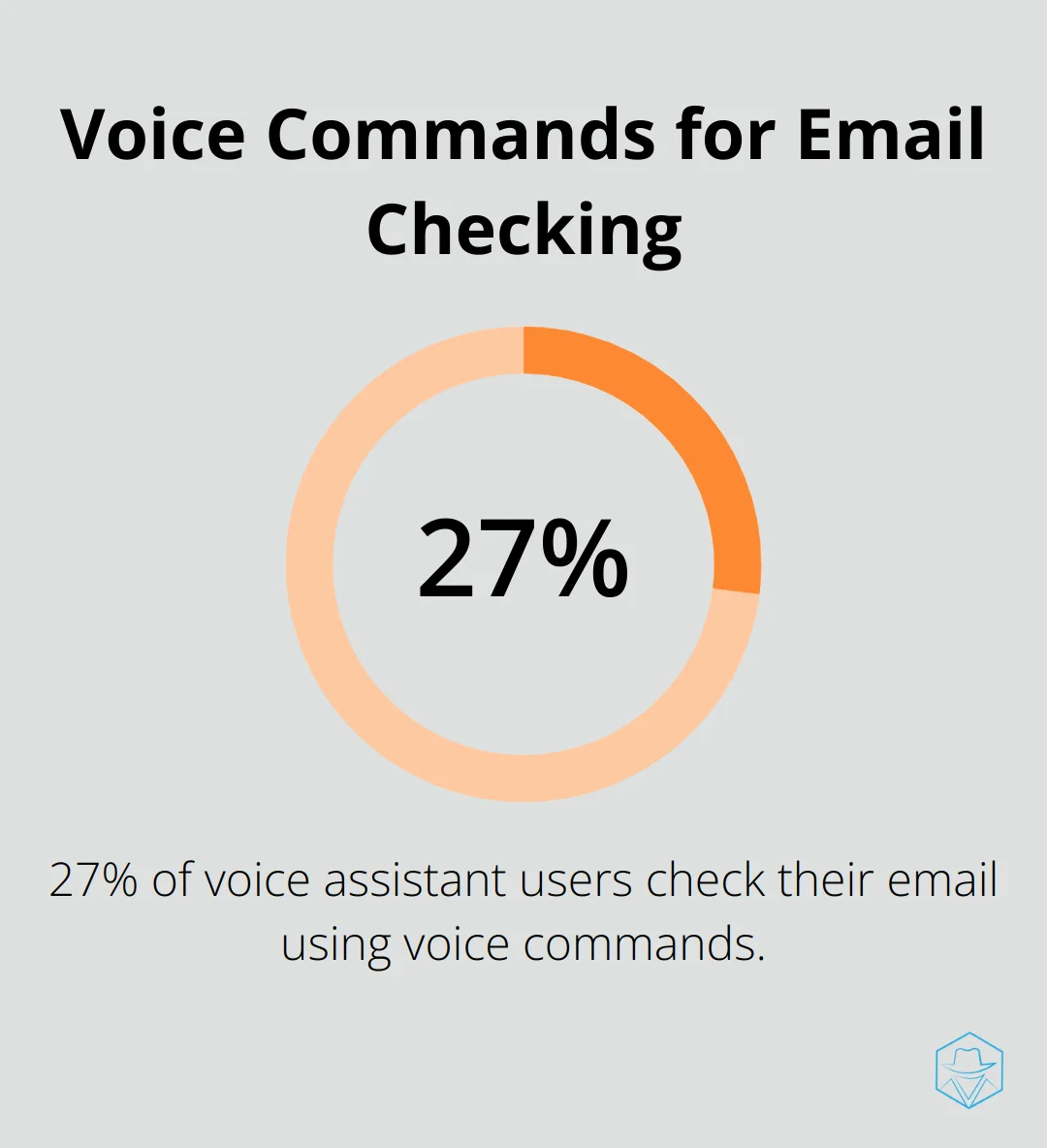 Voice Commands for Email Checking

27%

27% of voice assistant users check their email using voice commands.