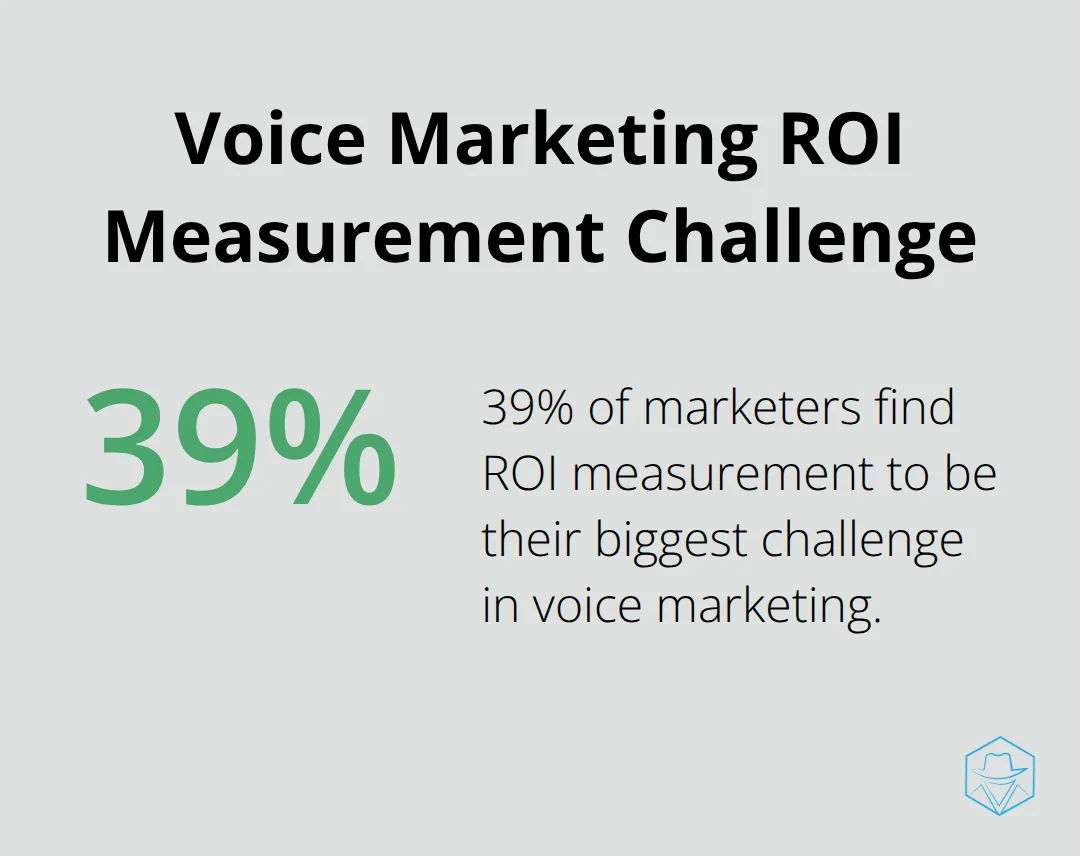 Voice Marketing ROI Measurement Challenge

39%

39% of marketers find ROI measurement to be their biggest challenge in voice marketing.