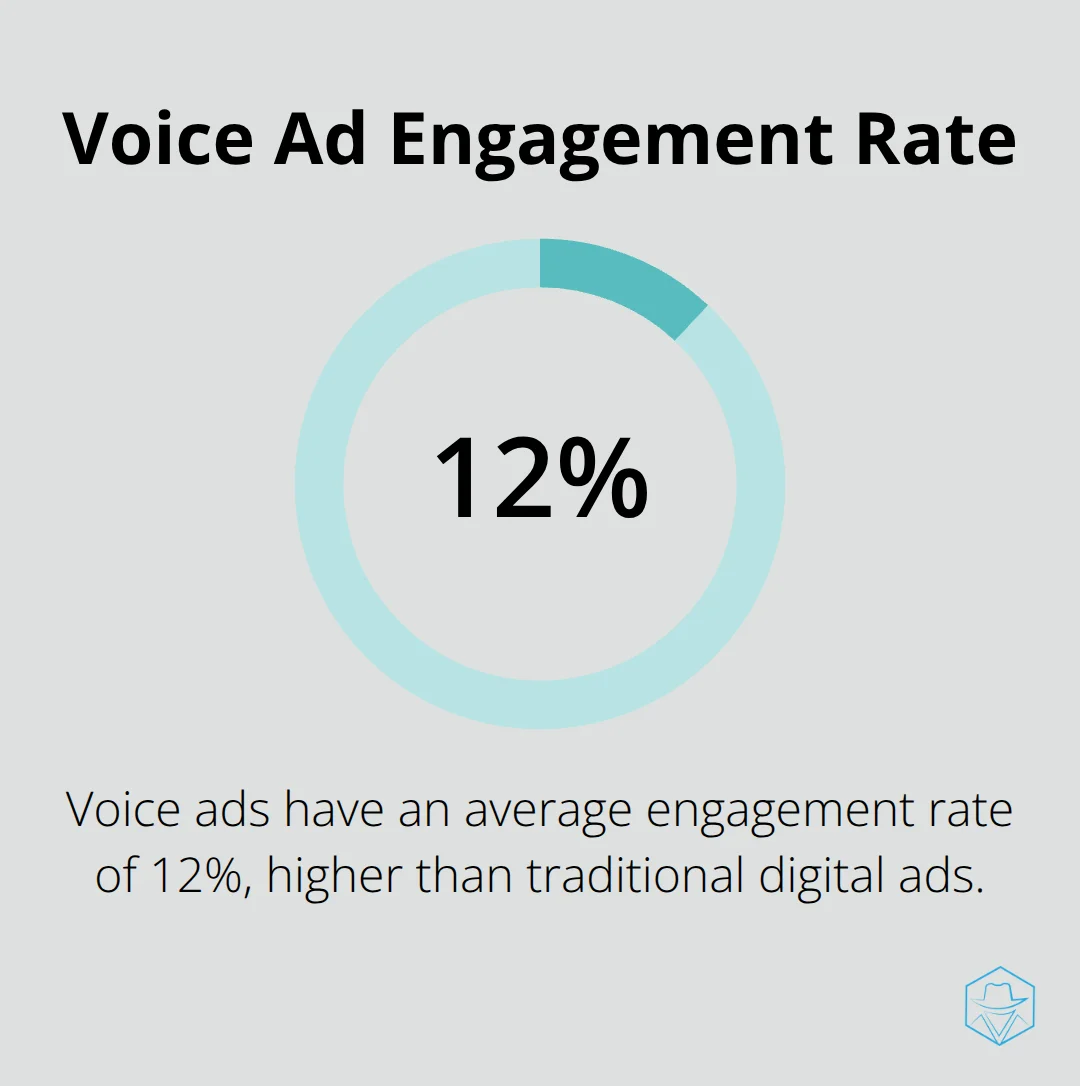 Voice Ad Engagement Rate

12%

Voice ads have an average engagement rate of 12%, higher than traditional digital ads.