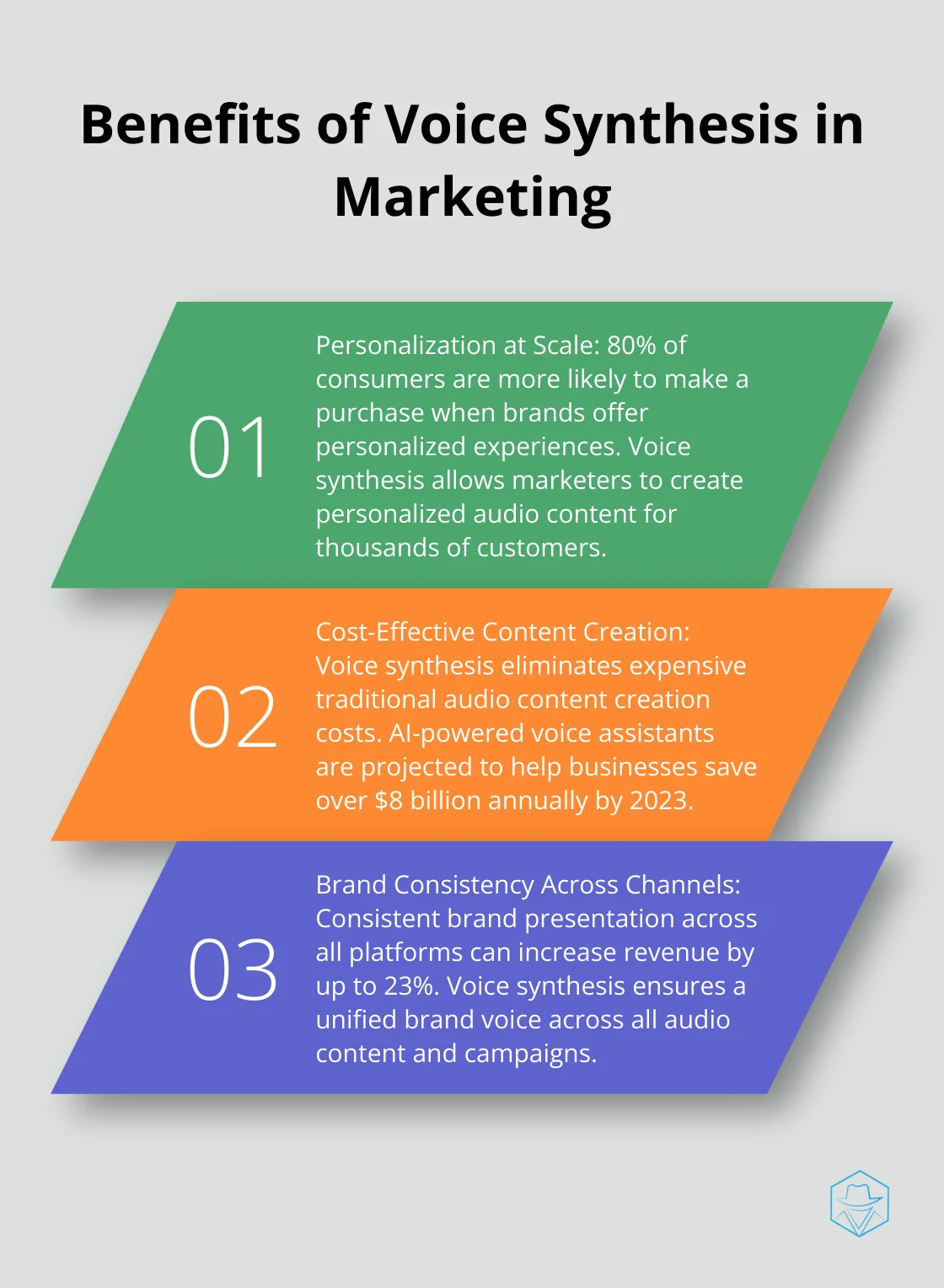 Benefits of Voice Synthesis in Marketing

01

Personalization at Scale: 80% of consumers are more likely to make a purchase when brands offer personalized experiences. Voice synthesis allows marketers to create personalized audio content for thousands of customers.

02

Cost-Effective Content Creation: Voice synthesis eliminates expensive traditional audio content creation costs. AI-powered voice assistants are projected to help businesses save over \$8 billion annually by 2023.

03

Brand Consistency Across Channels: Consistent brand presentation across all platforms can increase revenue by up to 23%. Voice synthesis ensures a unified brand voice across all audio content and campaigns.