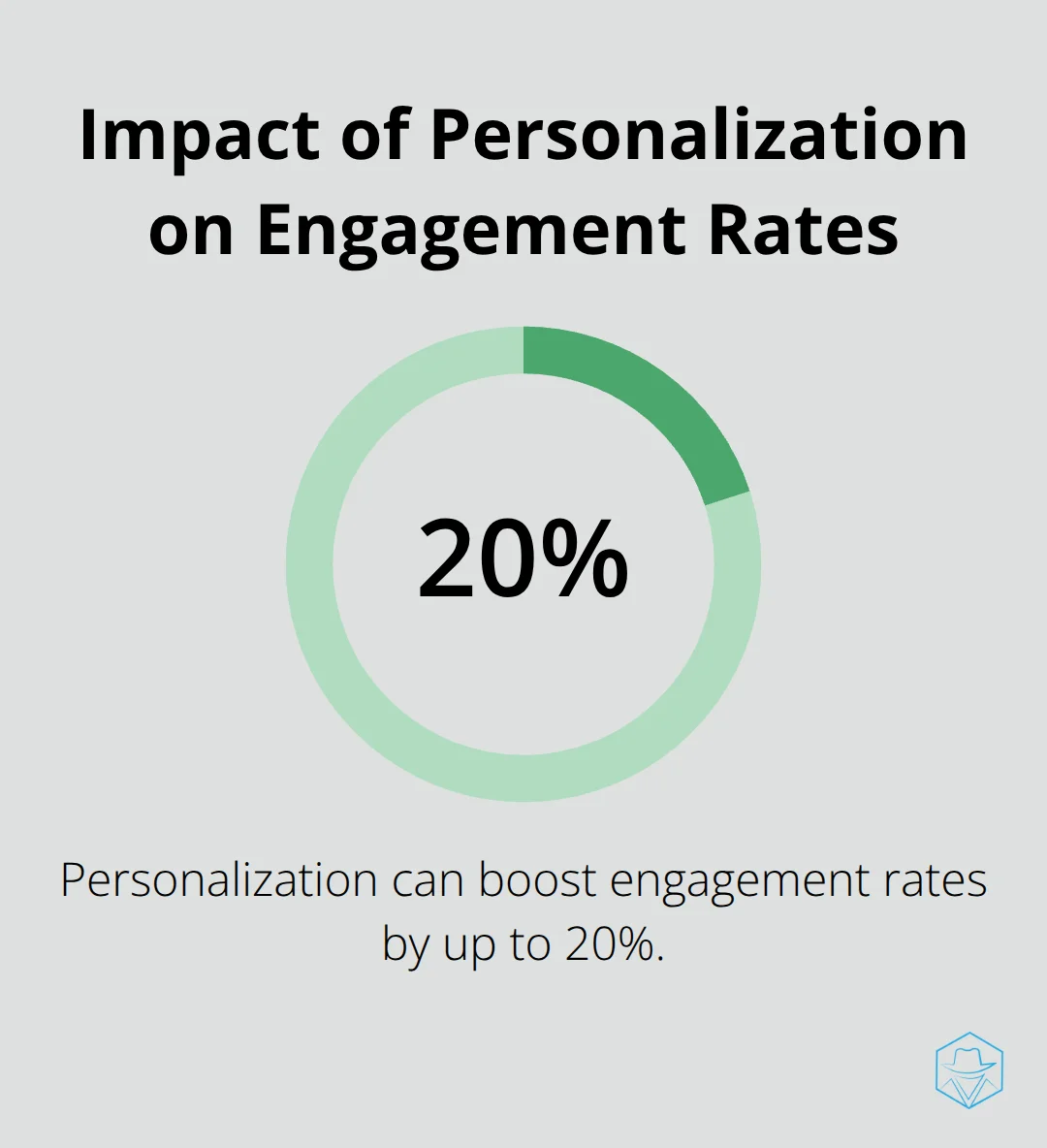 Impact of Personalization on Engagement Rates

20%

Personalization can boost engagement rates by up to 20%.