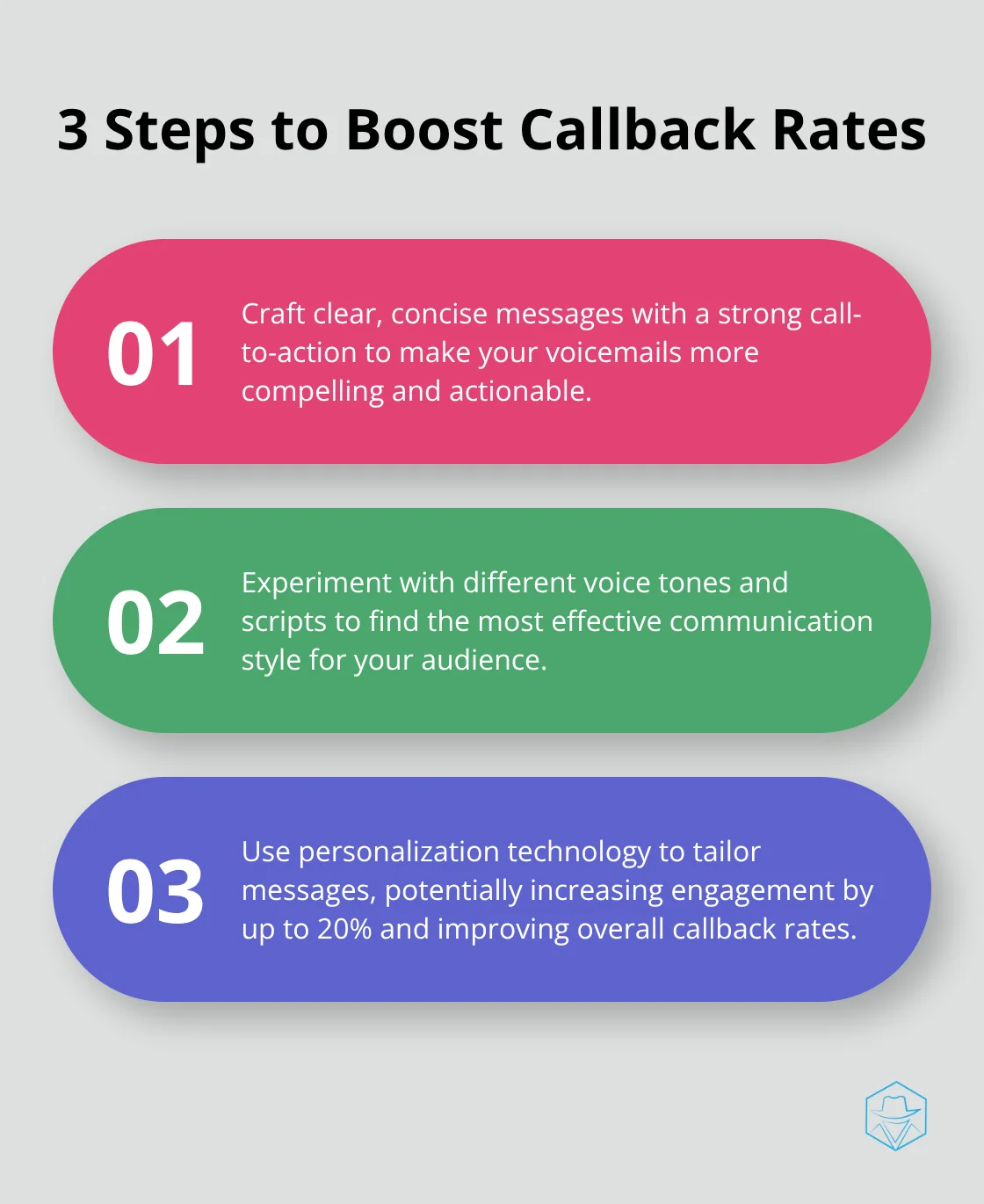 3 Steps to Boost Callback Rates

01

Craft clear, concise messages with a strong call-to-action to make your voicemails more compelling and actionable.

02

Experiment with different voice tones and scripts to find the most effective communication style for your audience.

03

Use personalization technology to tailor messages, potentially increasing engagement by up to 20% and improving overall callback rates.