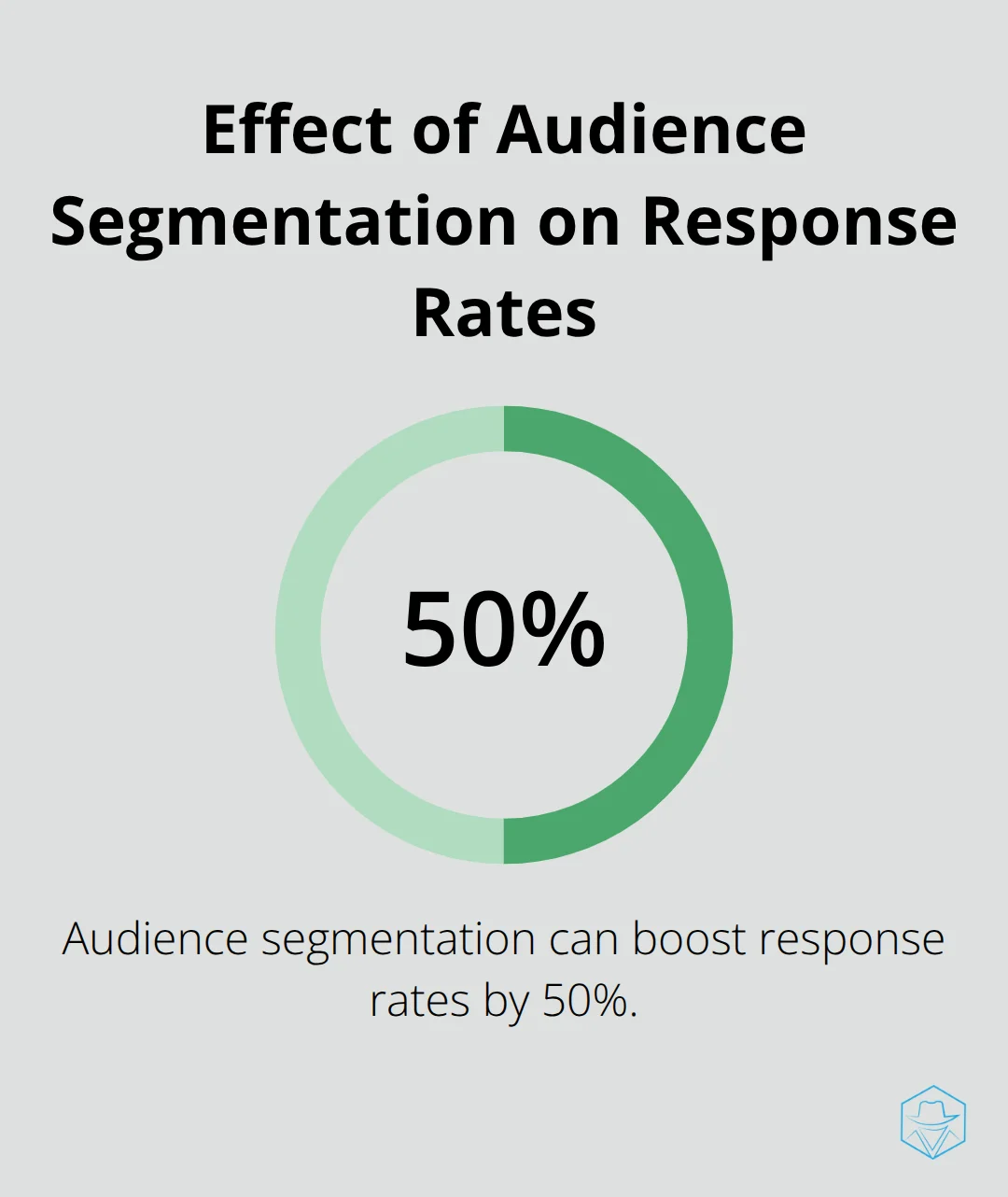 Effect of Audience Segmentation on Response Rates

50%

Audience segmentation can boost response rates by 50%.