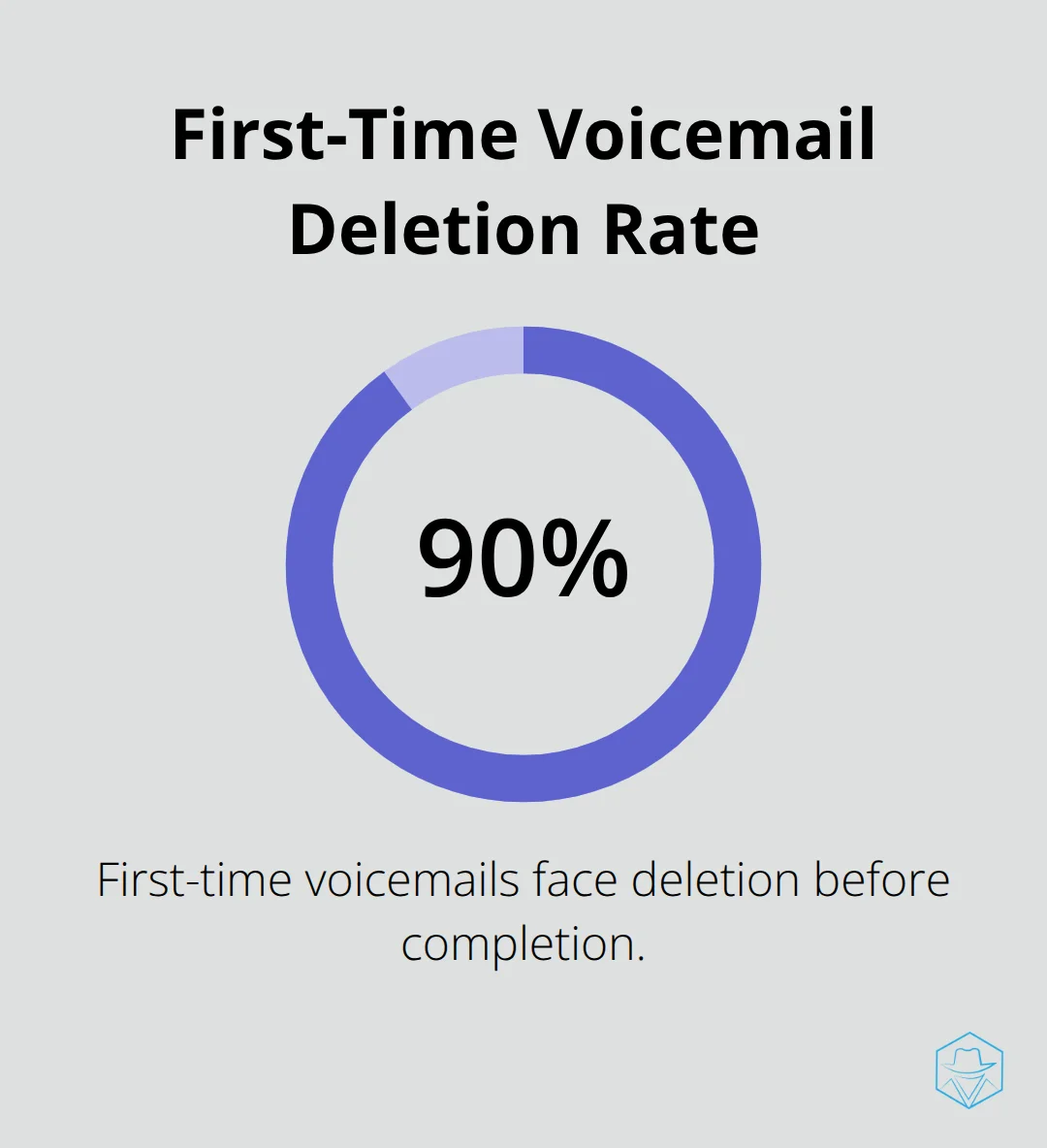 First-Time Voicemail Deletion Rate

90%

First-time voicemails face deletion before completion.