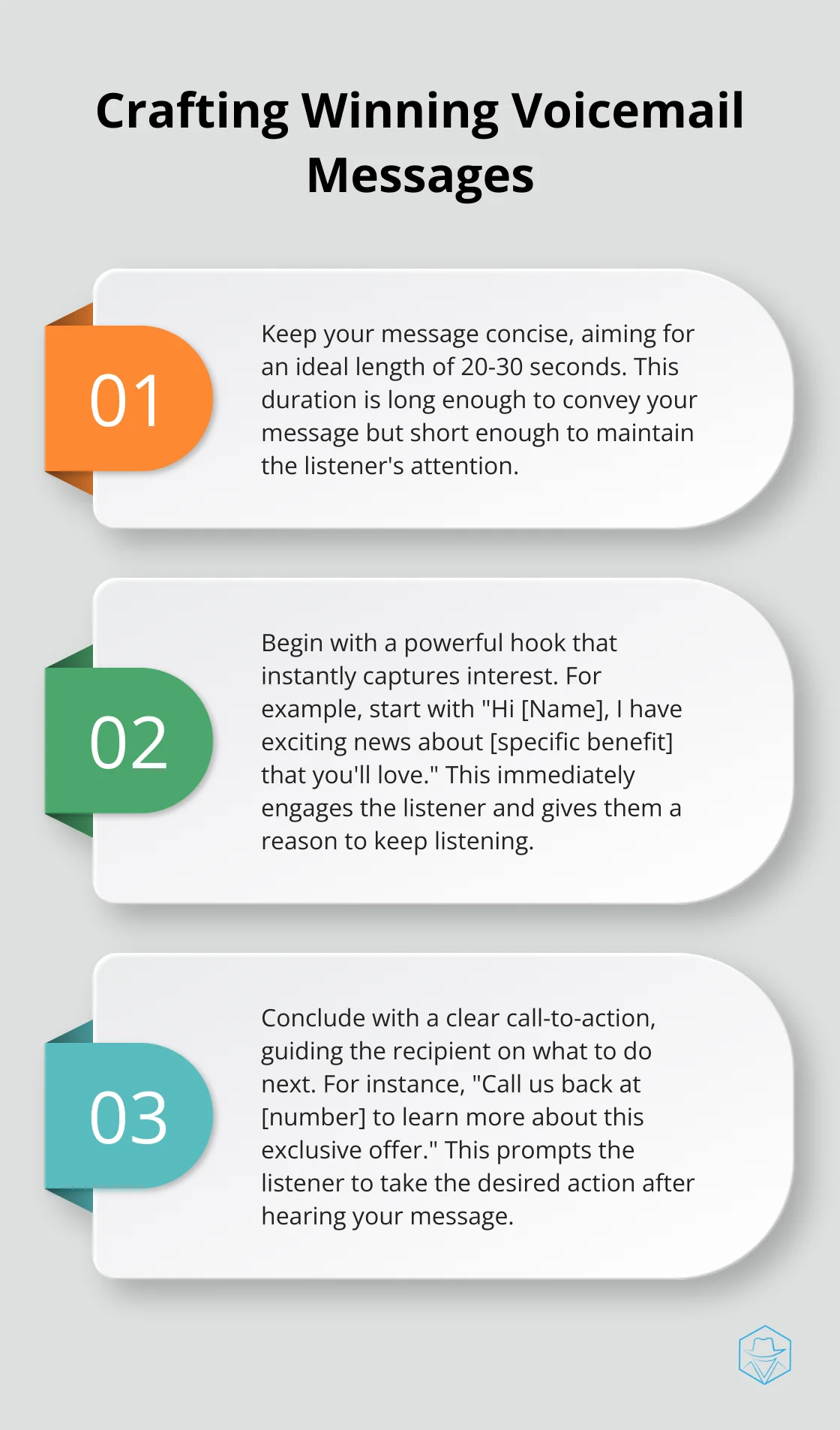 Crafting Winning Voicemail Messages

01

Keep your message concise, aiming for an ideal length of 20-30 seconds. This duration is long enough to convey your message but short enough to maintain the listener's attention.

02

Begin with a powerful hook that instantly captures interest. For example, start with "Hi [Name], I have exciting news about [specific benefit] that you'll love." This immediately engages the listener and gives them a reason to keep listening.

03

Conclude with a clear call-to-action, guiding the recipient on what to do next. For instance, "Call us back at [number] to learn more about this exclusive offer." This prompts the listener to take the desired action after hearing your message.