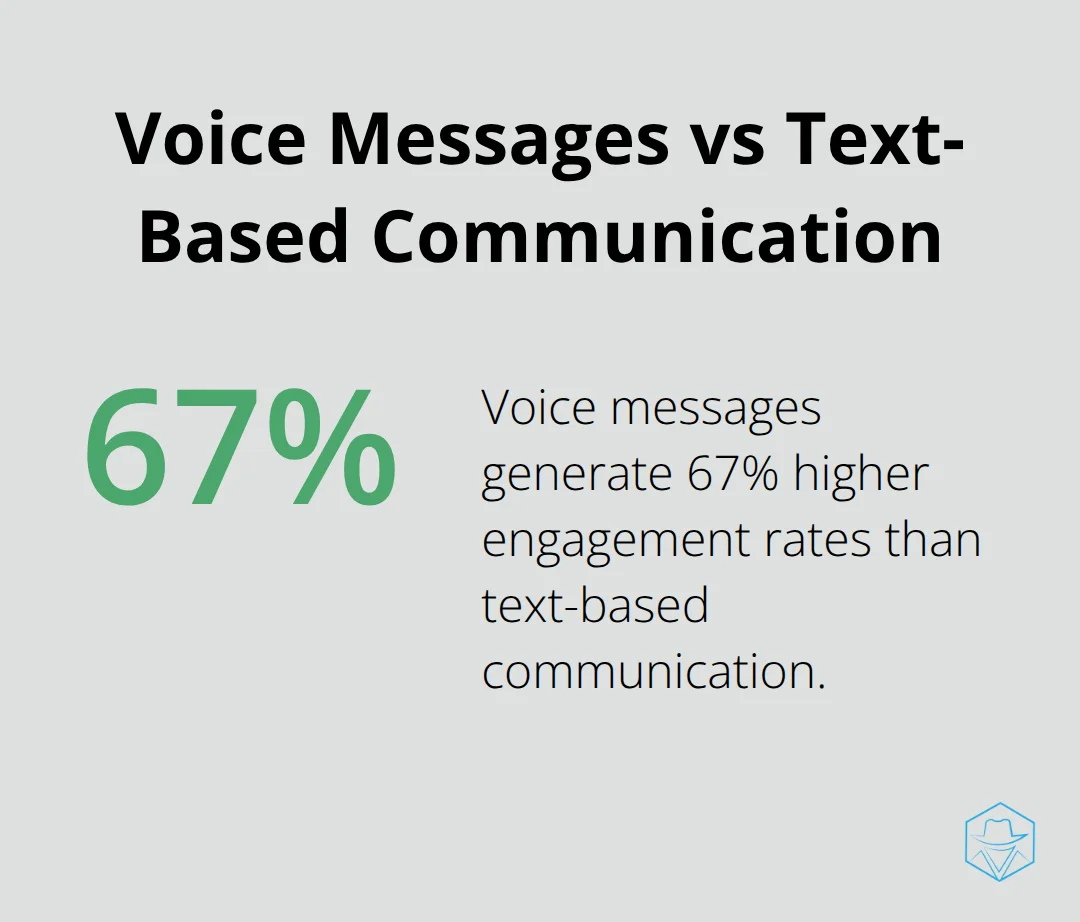 Voice Messages vs Text-Based Communication

67%

Voice messages generate 67% higher engagement rates than text-based communication.