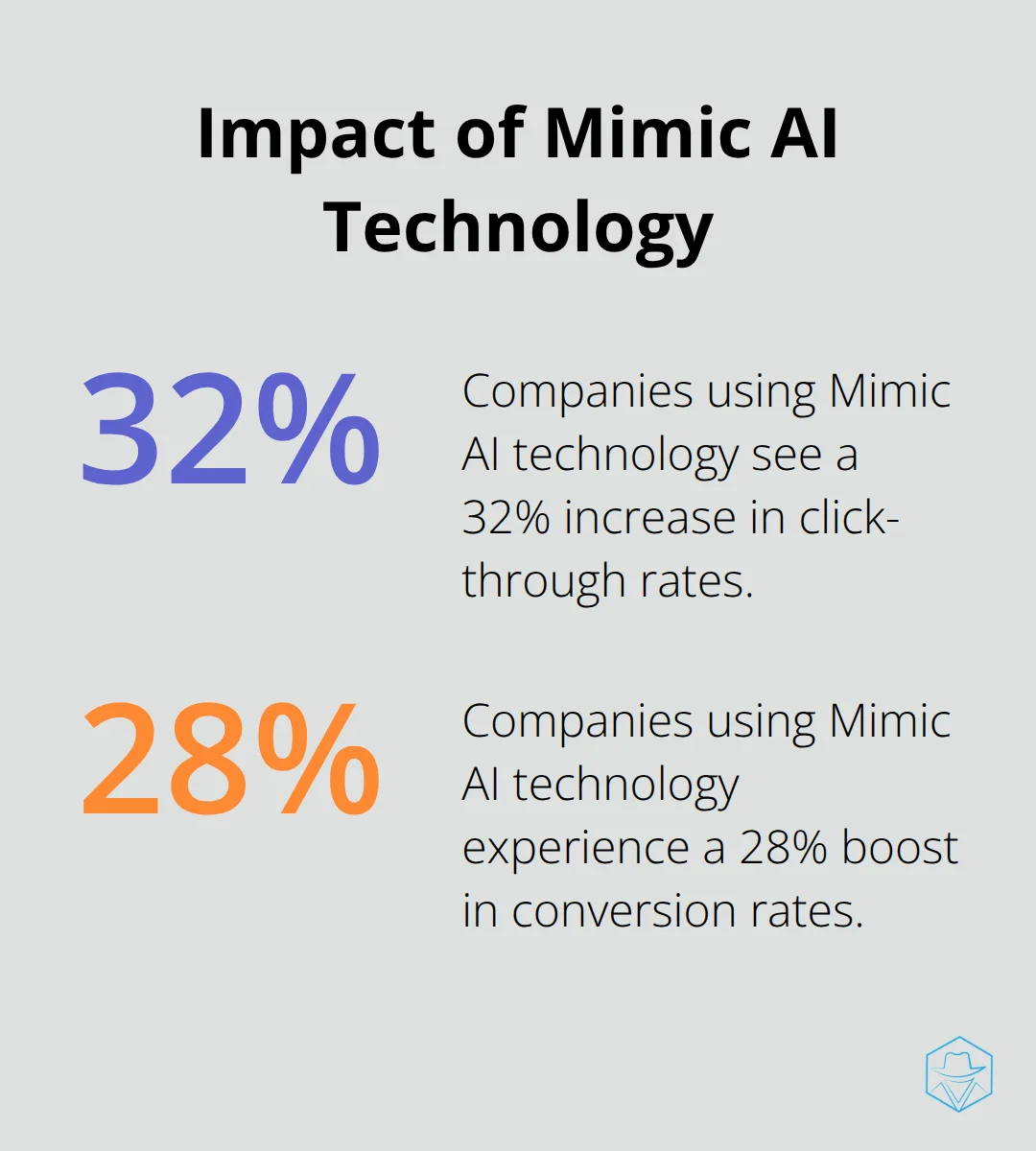 Impact of Mimic AI Technology

32%

Companies using Mimic AI technology see a 32% increase in click-through rates.

28%

Companies using Mimic AI technology experience a 28% boost in conversion rates.