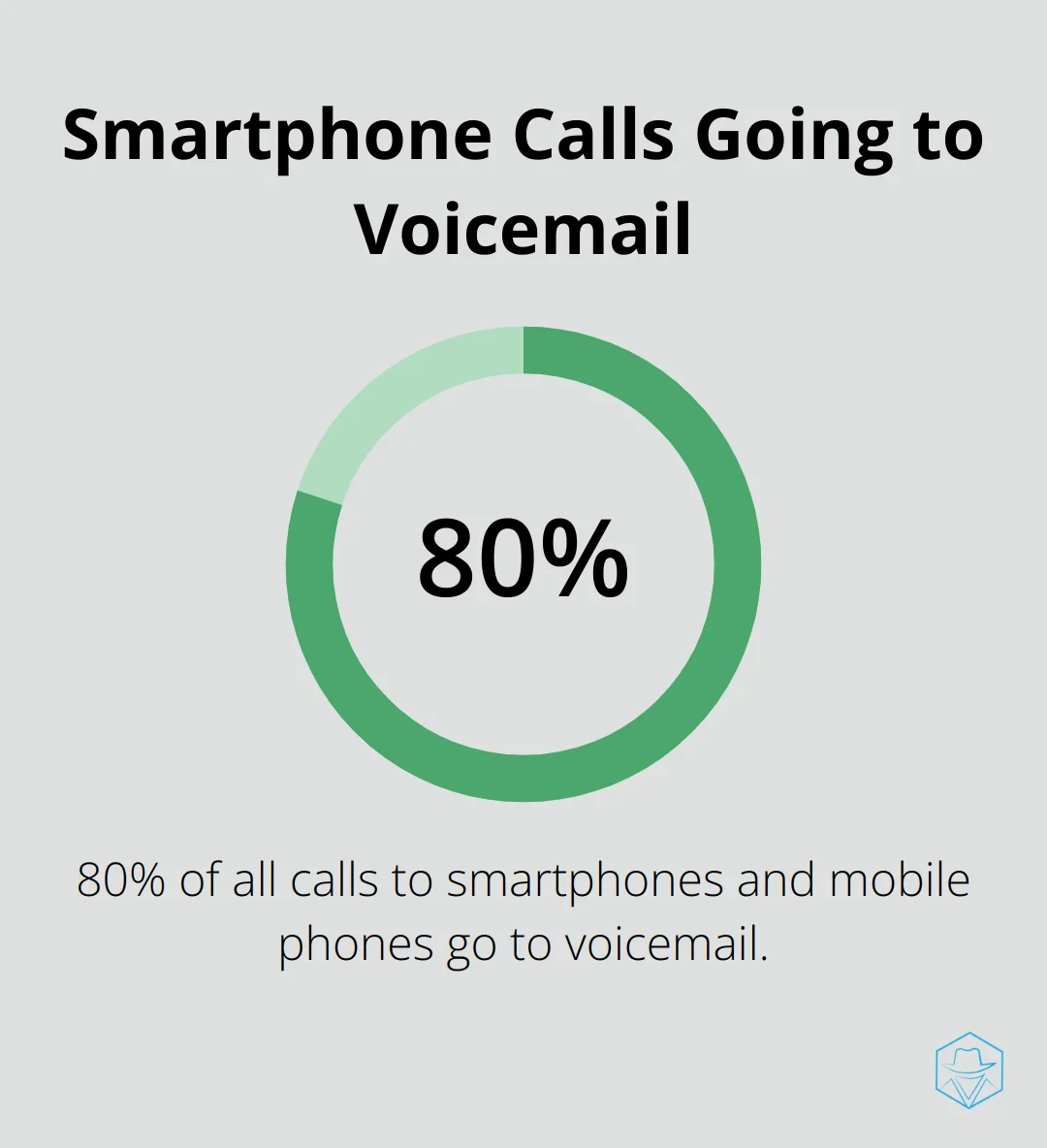 Smartphone Calls Going to Voicemail

80%

80% of all calls to smartphones and mobile phones go to voicemail.