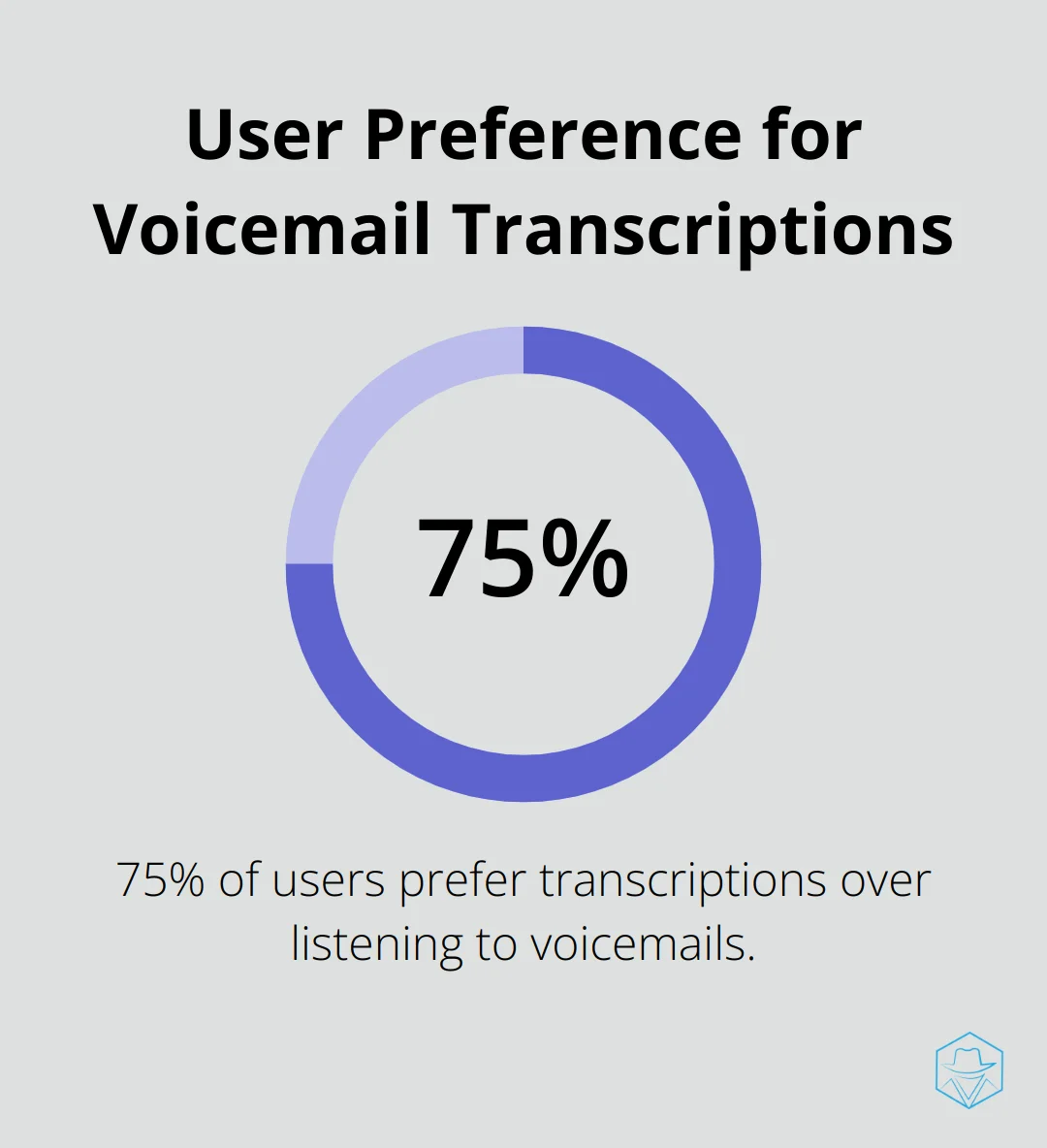 User Preference for Voicemail Transcriptions

75%

75% of users prefer transcriptions over listening to voicemails.