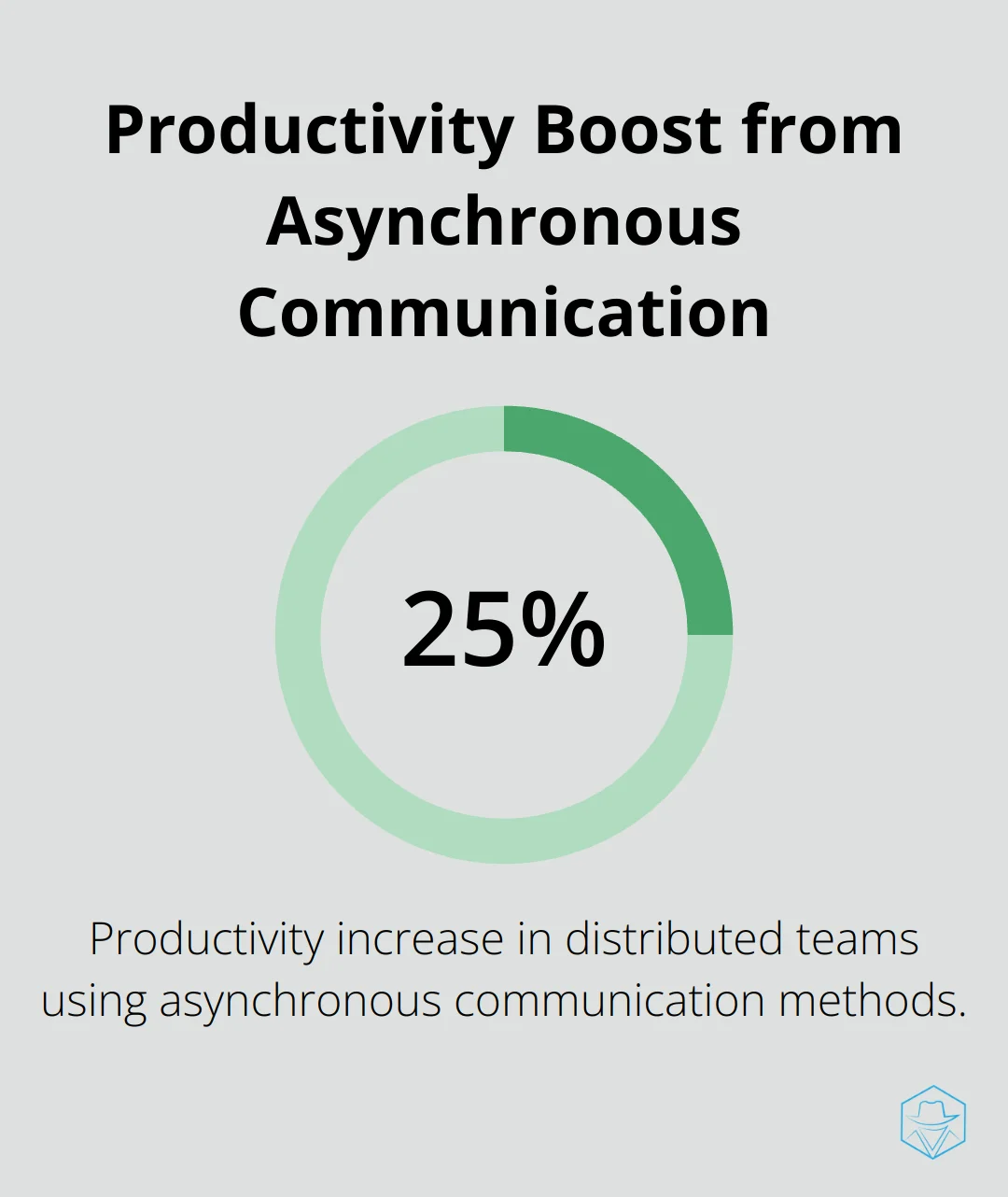 Productivity Boost from Asynchronous Communication

25%

Productivity increase in distributed teams using asynchronous communication methods.