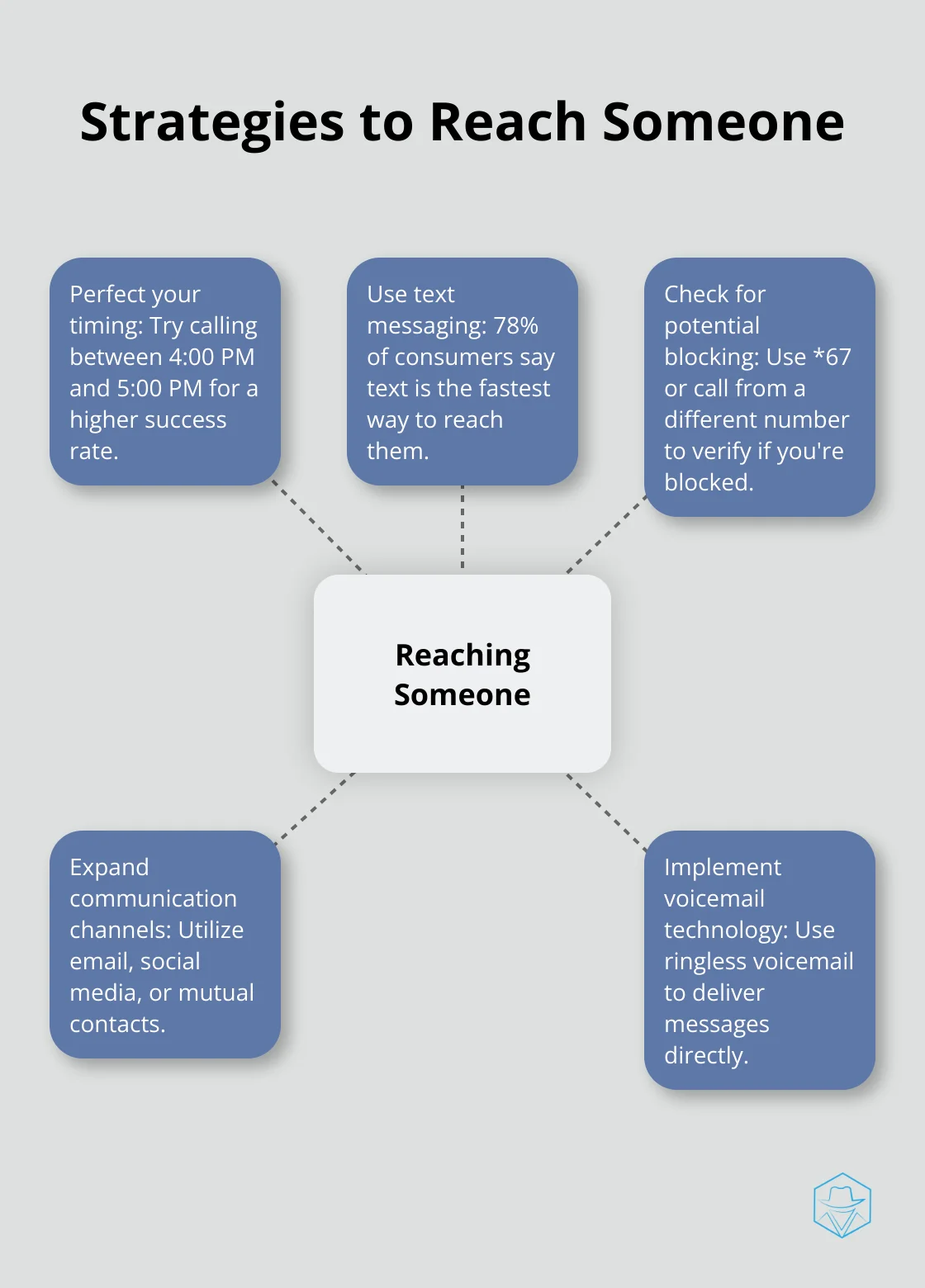 Strategies to Reach Someone

Perfect your timing: Try calling between 4:00 PM and 5:00 PM for a higher success rate.

Use text messaging: 78% of consumers say text is the fastest way to reach them.

Check for potential blocking: Use *67 or call from a different number to verify if you're blocked.

Reaching Someone

Expand communication channels: Utilize email, social media, or mutual contacts.

Implement voicemail technology: Use ringless voicemail to deliver messages directly.