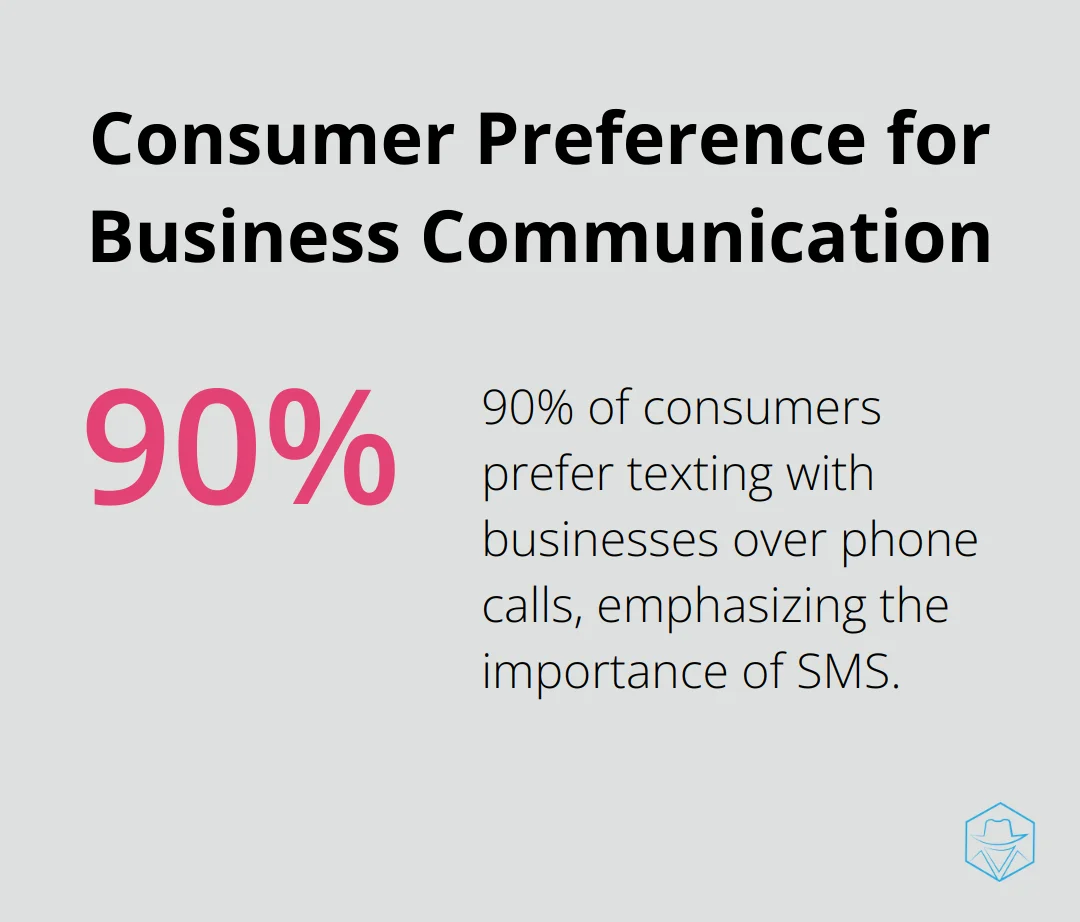 Consumer Preference for Business Communication

90%

90% of consumers prefer texting with businesses over phone calls, emphasizing the importance of SMS.