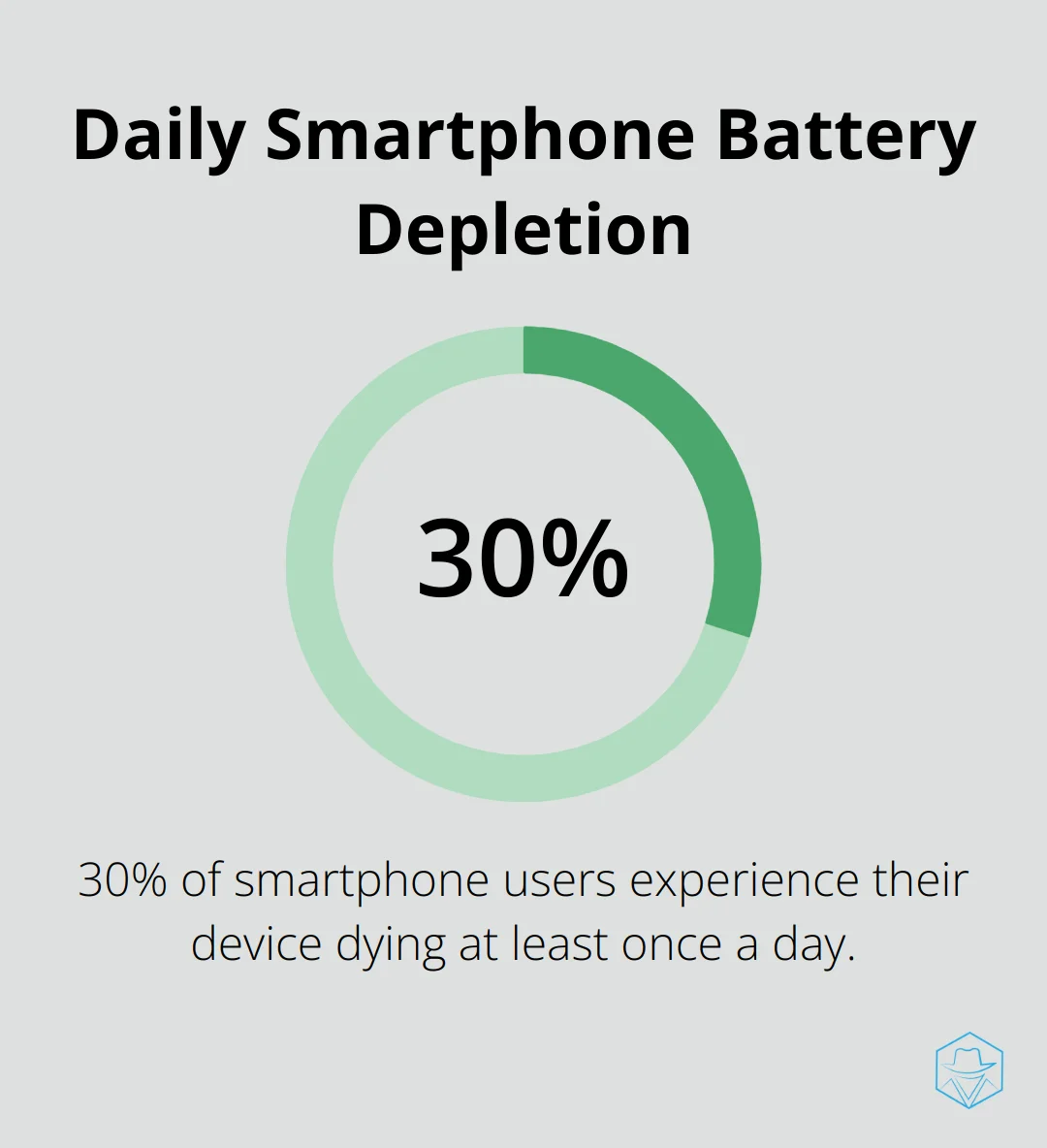 Daily Smartphone Battery Depletion

30%

30% of smartphone users experience their device dying at least once a day.