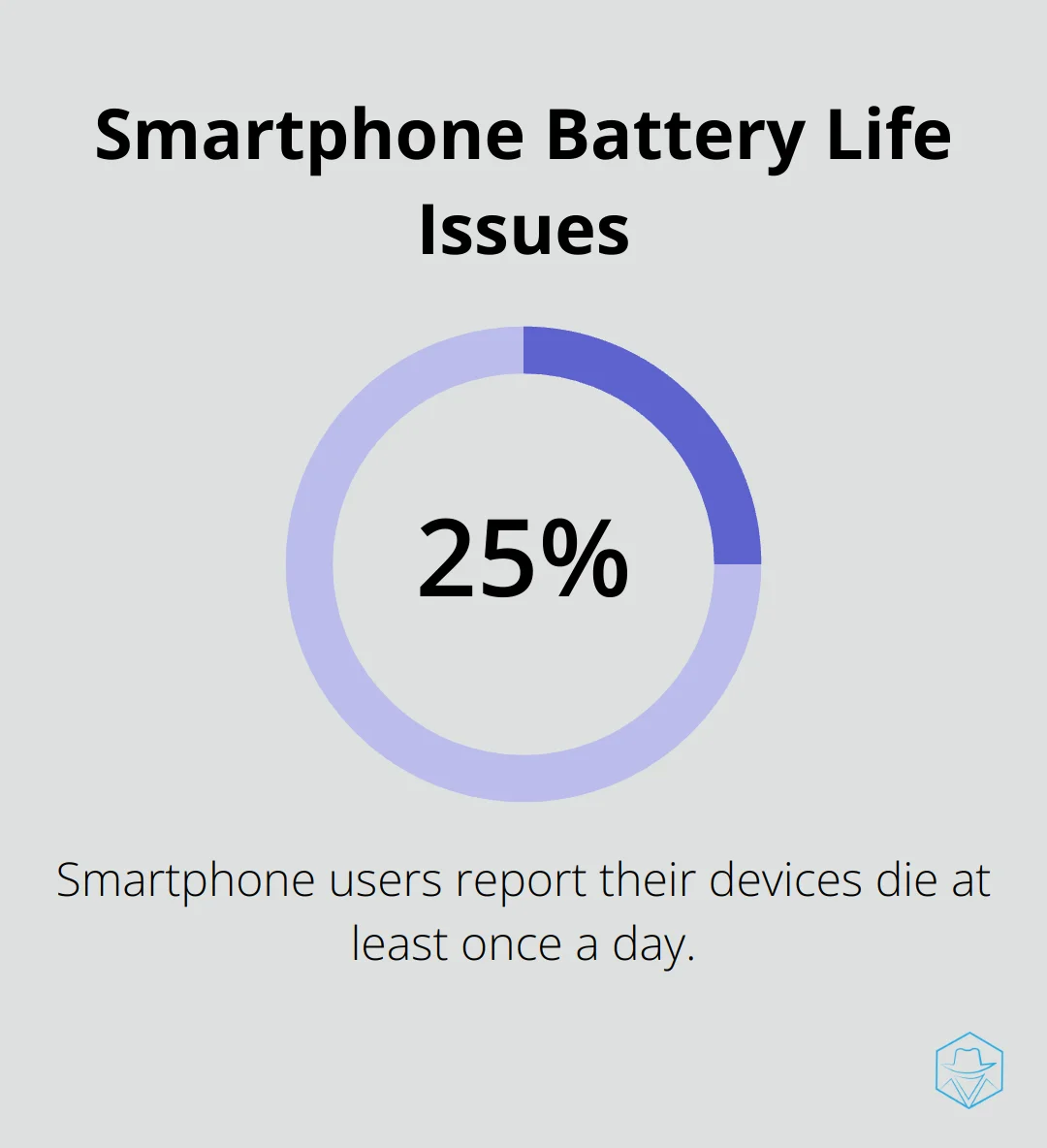 Smartphone Battery Life Issues

25%

Smartphone users report their devices die at least once a day.