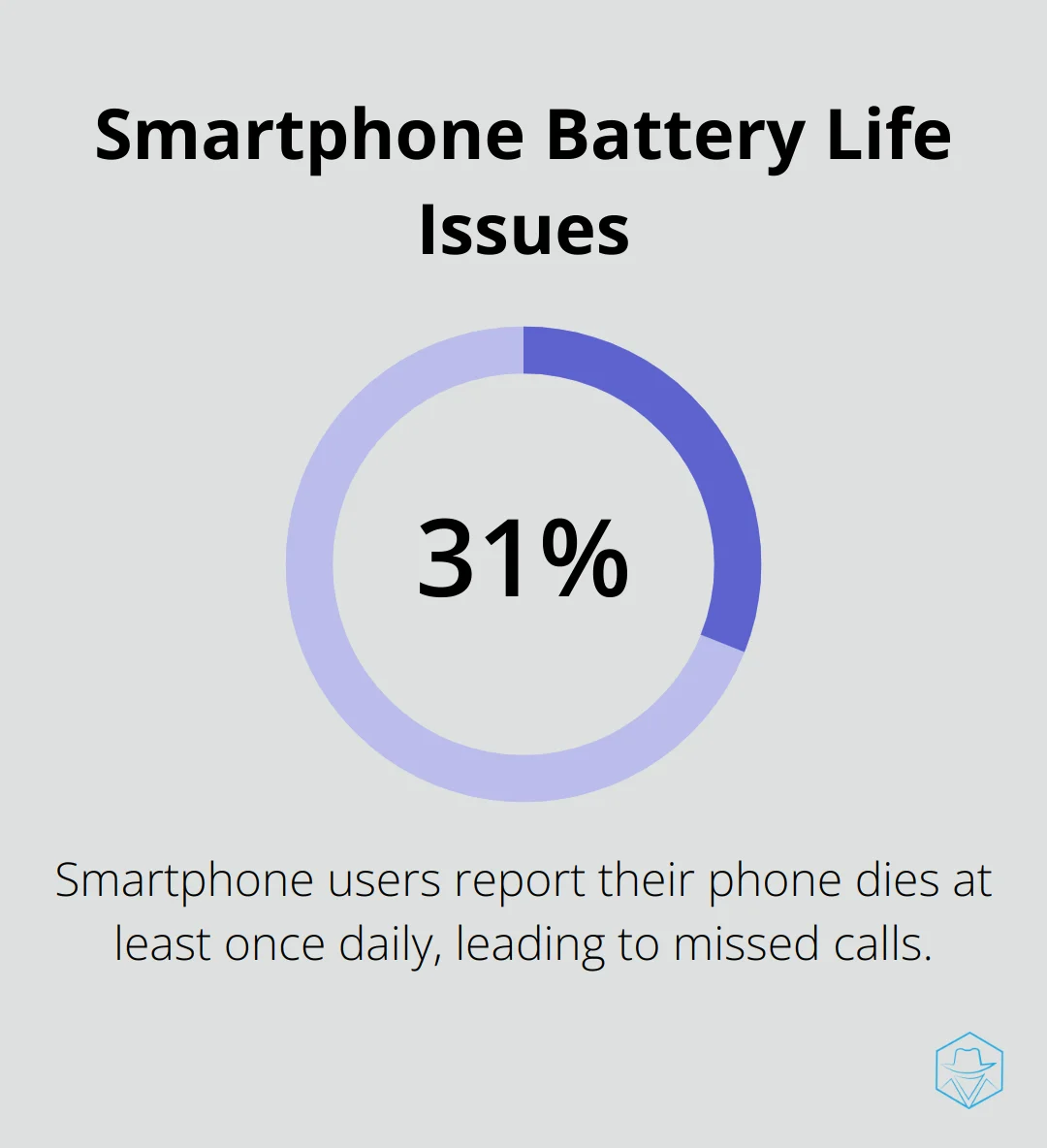 Smartphone Battery Life Issues

31%

Smartphone users report their phone dies at least once daily, leading to missed calls.