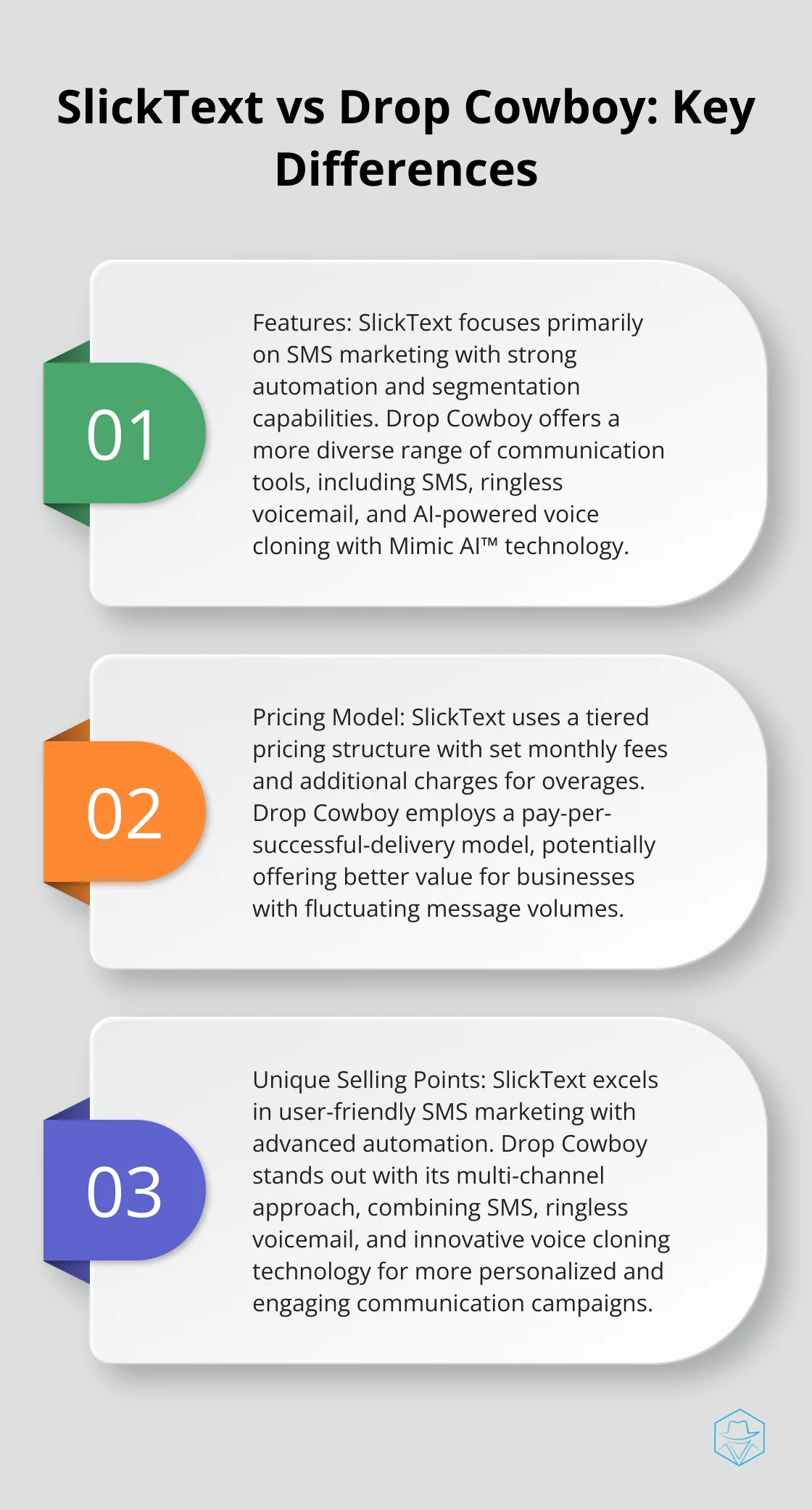 SlickText vs Drop Cowboy: Key Differences

01

Features: SlickText focuses primarily on SMS marketing with strong automation and segmentation capabilities. Drop Cowboy offers a more diverse range of communication tools, including SMS, ringless voicemail, and AI-powered voice cloning with Mimic AI™ technology.

02

Pricing Model: SlickText uses a tiered pricing structure with set monthly fees and additional charges for overages. Drop Cowboy employs a pay-per-successful-delivery model, potentially offering better value for businesses with fluctuating message volumes.

03

Unique Selling Points: SlickText excels in user-friendly SMS marketing with advanced automation. Drop Cowboy stands out with its multi-channel approach, combining SMS, ringless voicemail, and innovative voice cloning technology for more personalized and engaging communication campaigns.