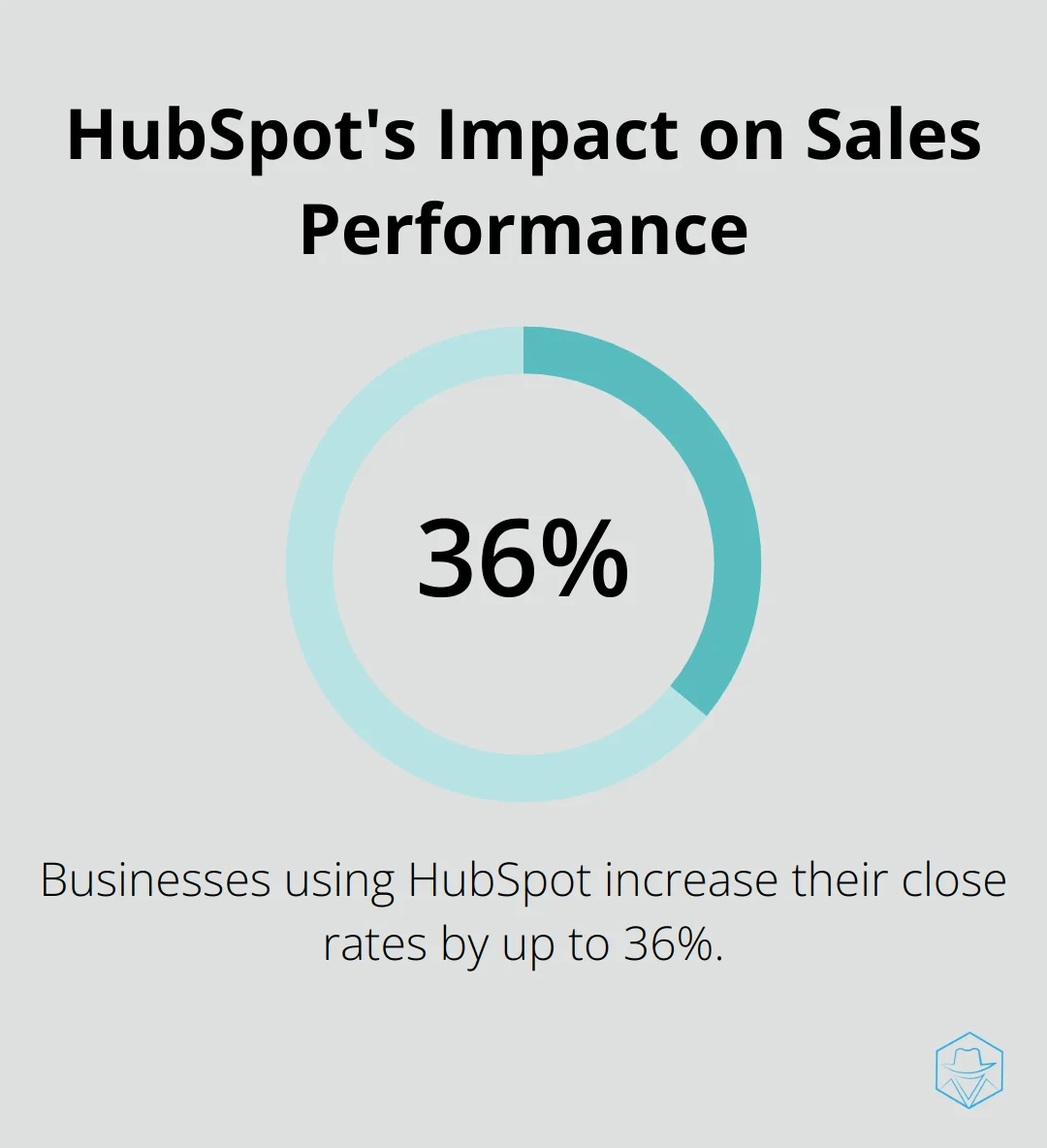 HubSpot's Impact on Sales Performance

36%

Businesses using HubSpot increase their close rates by up to 36%.