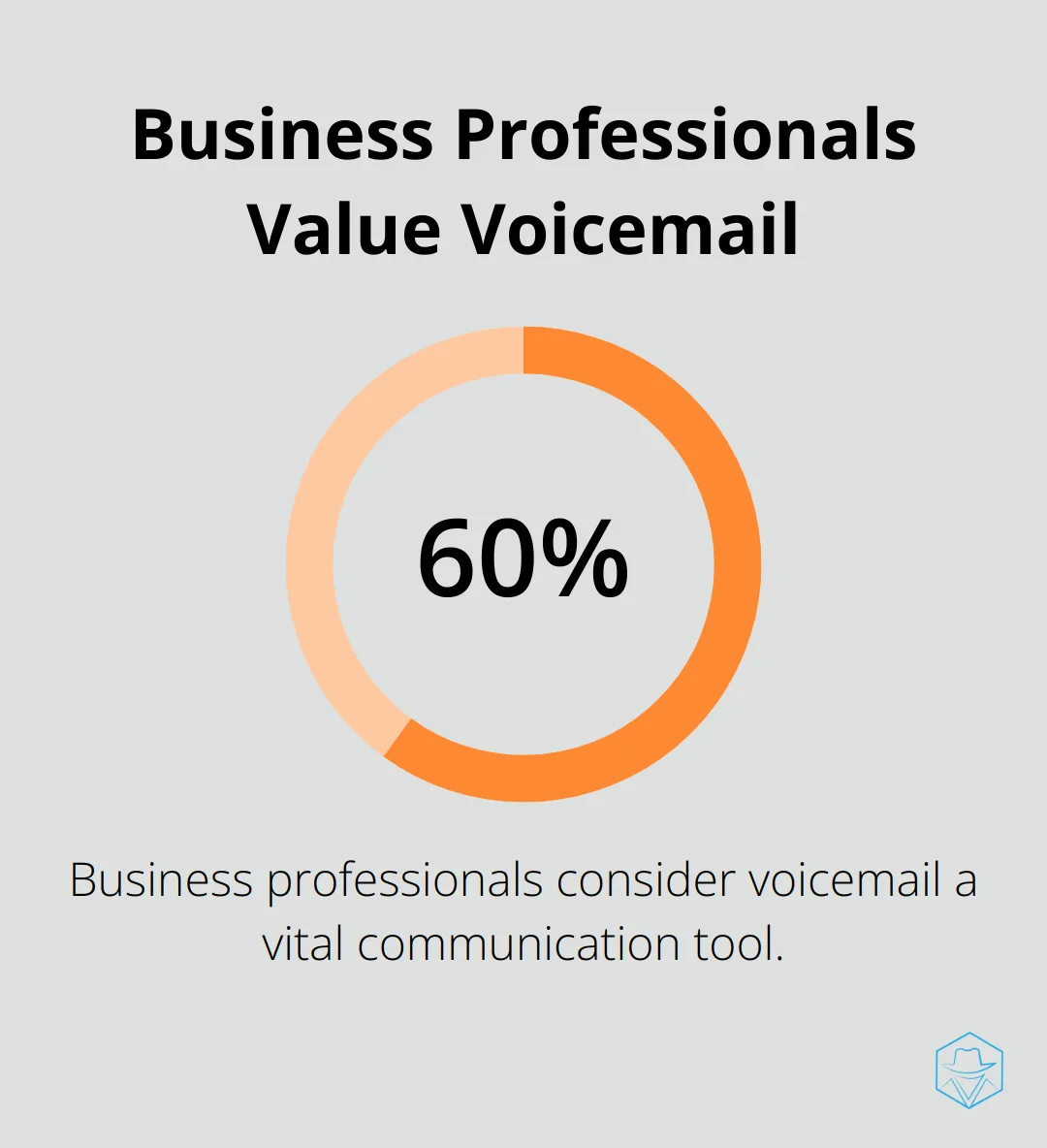 Business Professionals Value Voicemail

60%

Business professionals consider voicemail a vital communication tool.