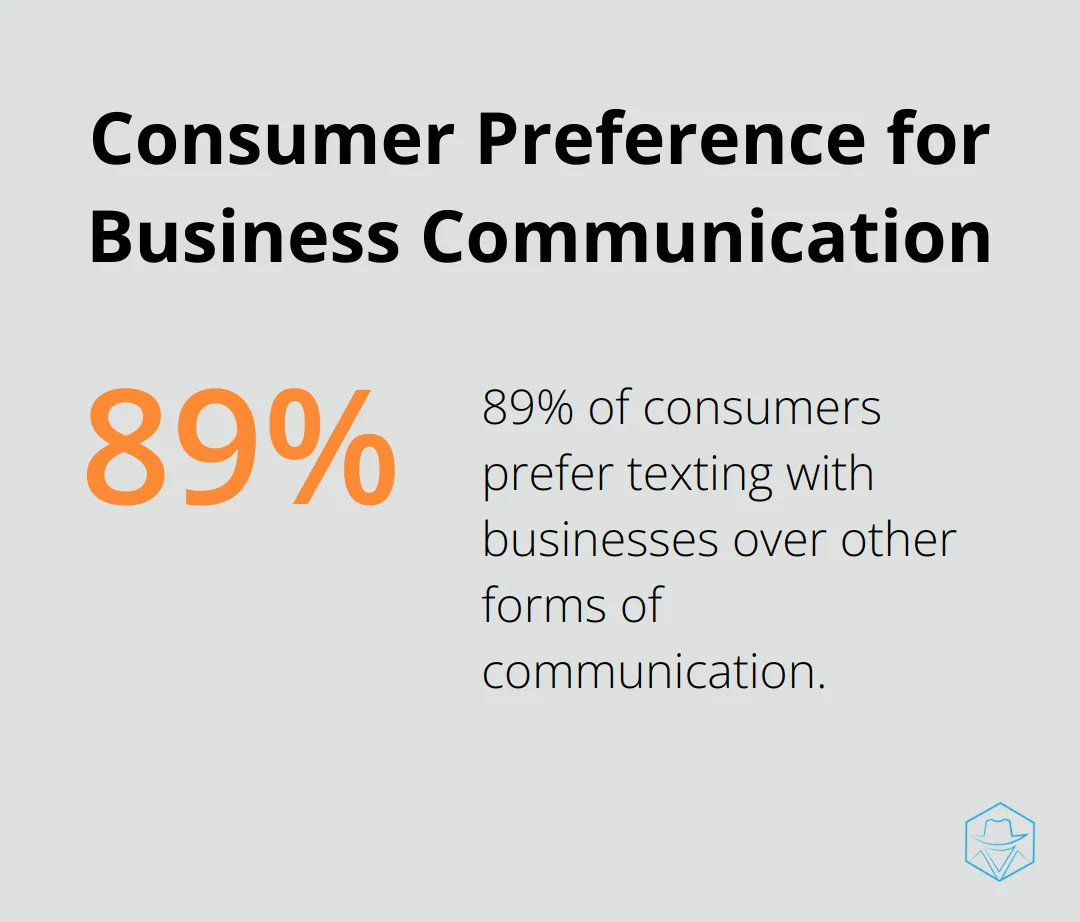 Consumer Preference for Business Communication

89%

89% of consumers prefer texting with businesses over other forms of communication.