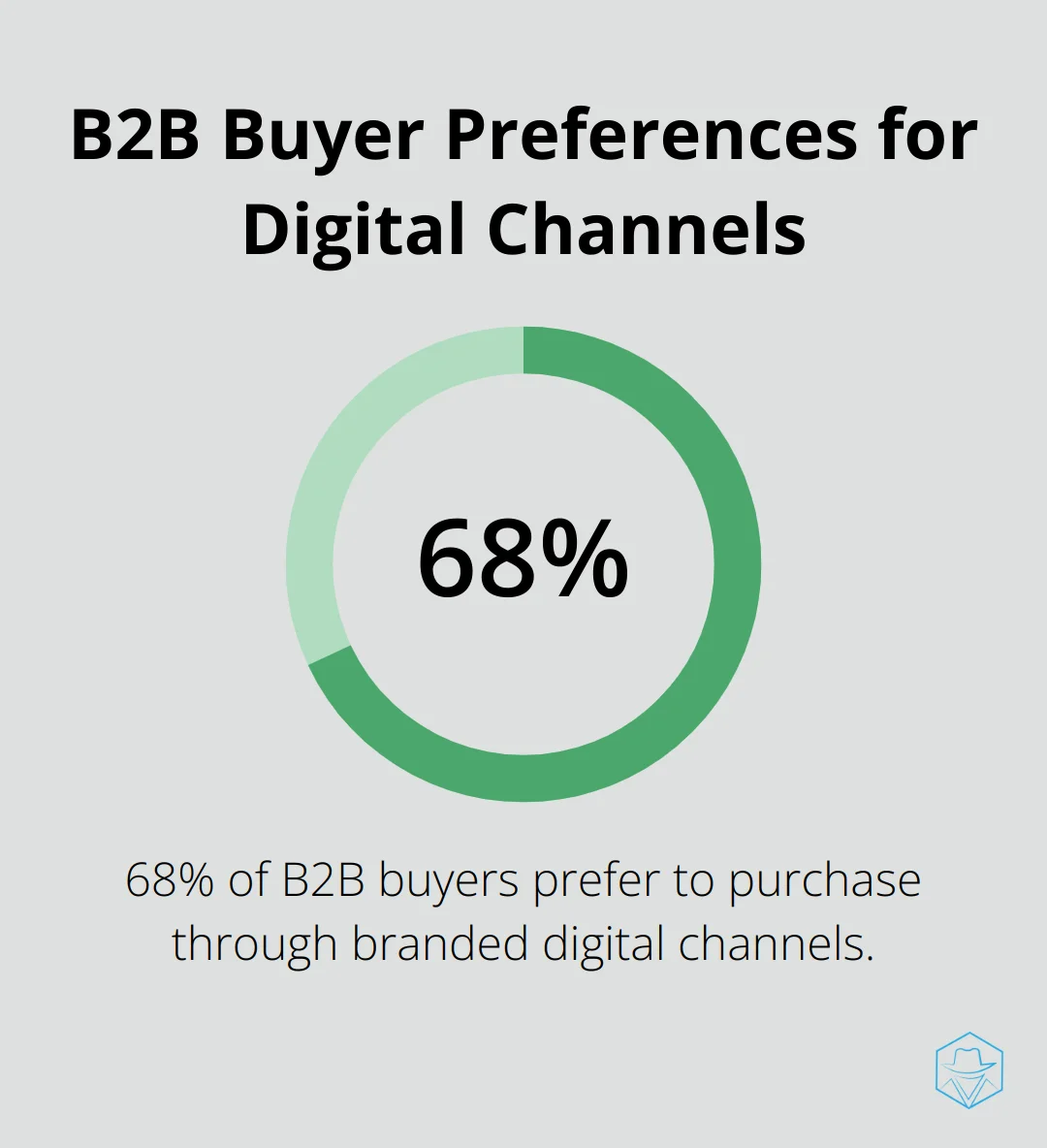 B2B Buyer Preferences for Digital Channels

68%

68% of B2B buyers prefer to purchase through branded digital channels.