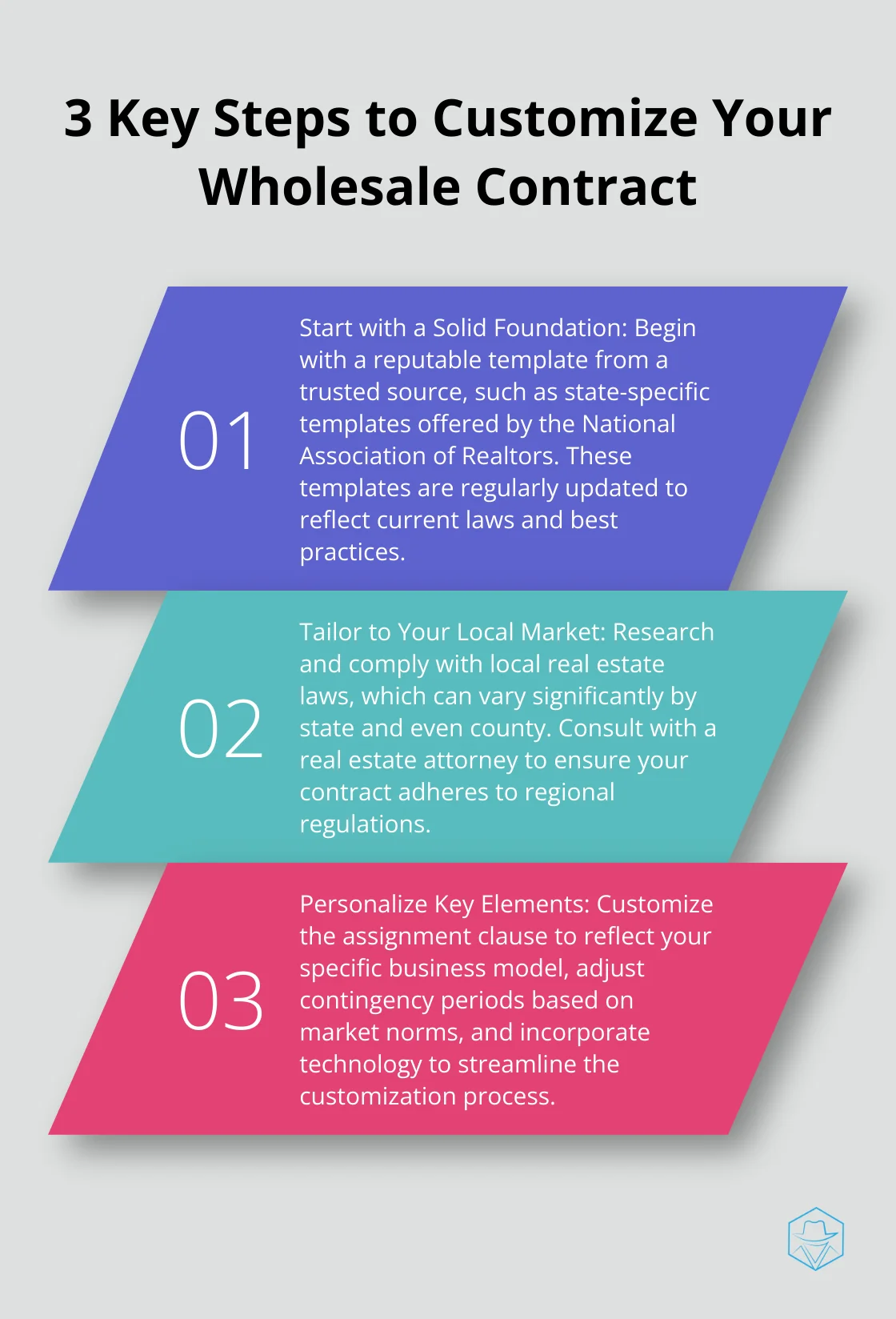 3 Key Steps to Customize Your Wholesale Contract

01

Start with a Solid Foundation: Begin with a reputable template from a trusted source, such as state-specific templates offered by the National Association of Realtors. These templates are regularly updated to reflect current laws and best practices.

02

Tailor to Your Local Market: Research and comply with local real estate laws, which can vary significantly by state and even county. Consult with a real estate attorney to ensure your contract adheres to regional regulations.

03

Personalize Key Elements: Customize the assignment clause to reflect your specific business model, adjust contingency periods based on market norms, and incorporate technology to streamline the customization process.