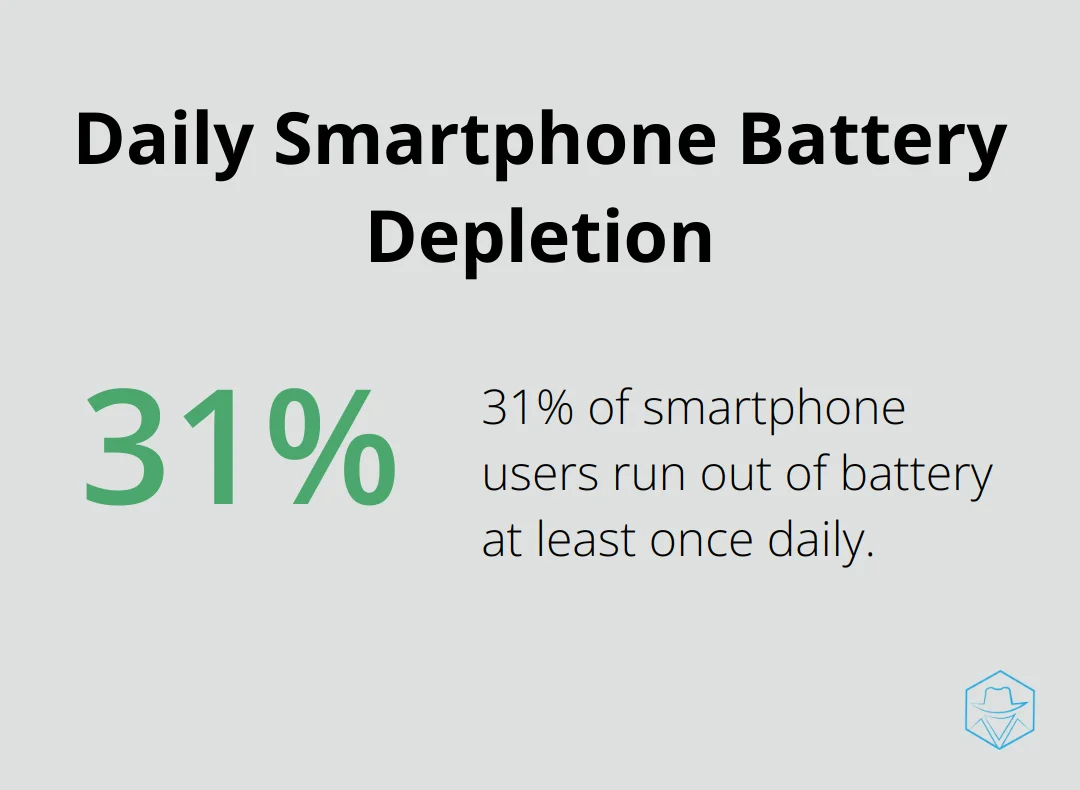 Daily Smartphone Battery Depletion

31%

31% of smartphone users run out of battery at least once daily.