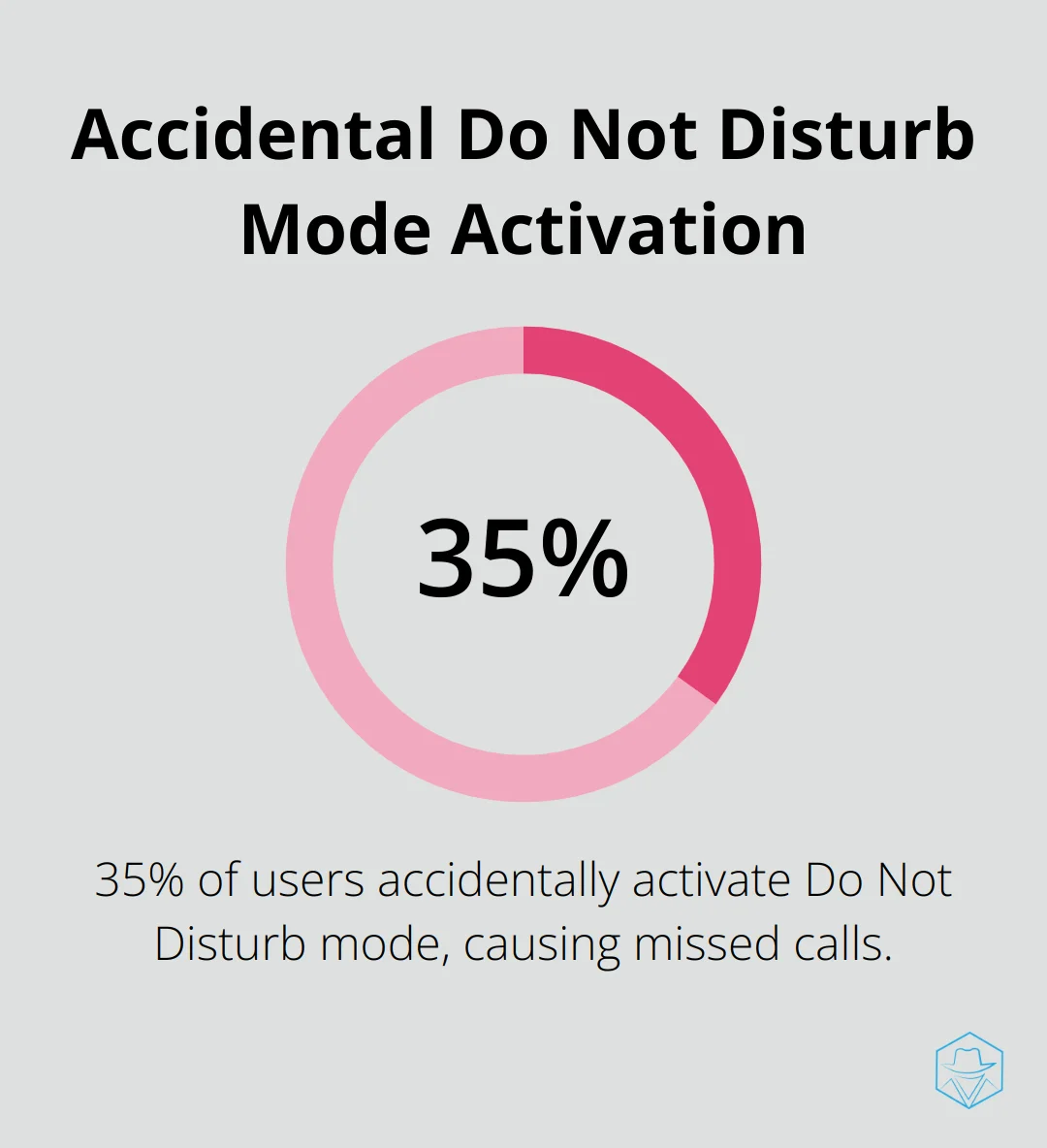 Accidental Do Not Disturb Mode Activation

35%

35% of users accidentally activate Do Not Disturb mode, causing missed calls.