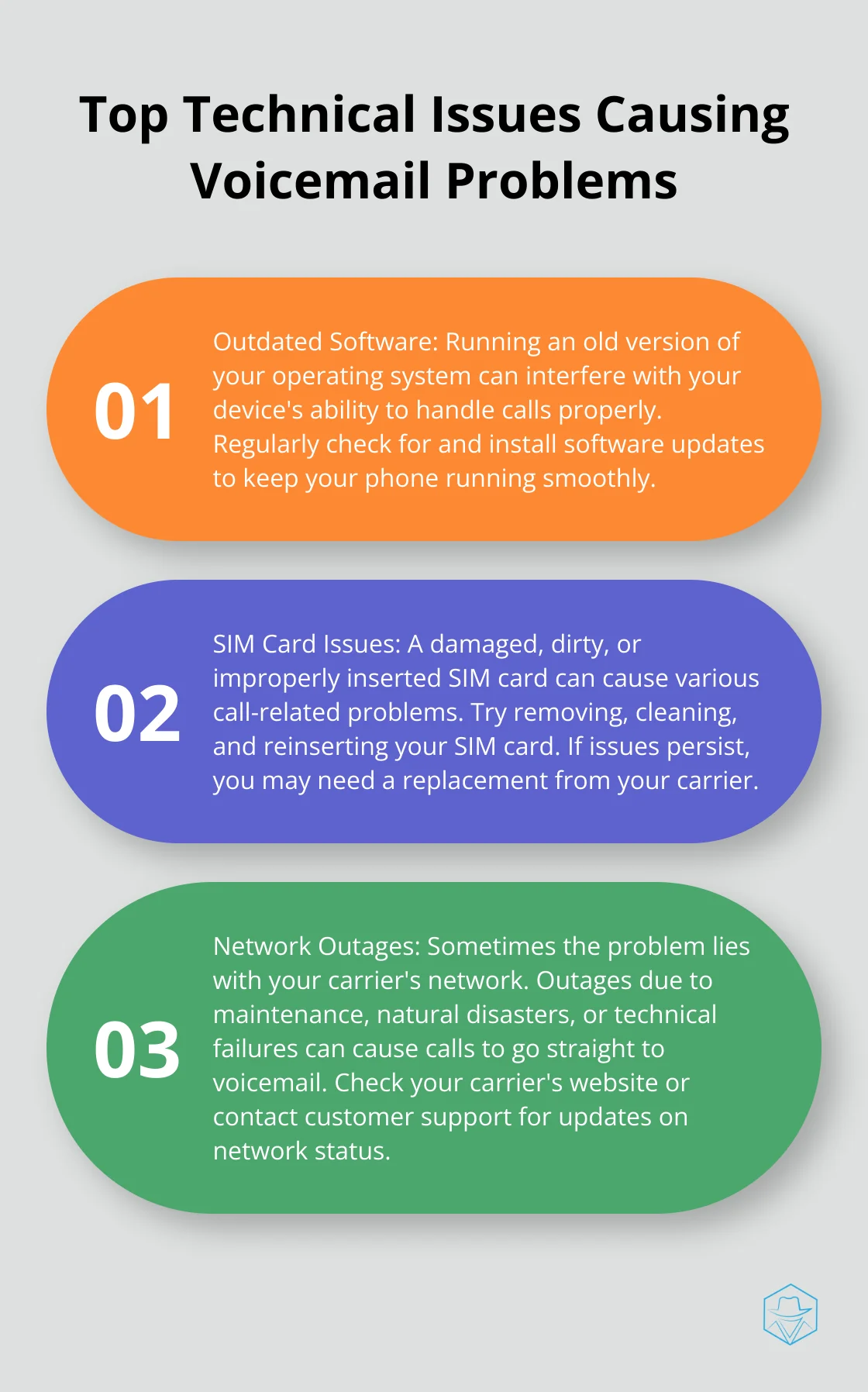 Top Technical Issues Causing Voicemail Problems

01

Outdated Software: Running an old version of your operating system can interfere with your device's ability to handle calls properly. Regularly check for and install software updates to keep your phone running smoothly.

02

SIM Card Issues: A damaged, dirty, or improperly inserted SIM card can cause various call-related problems. Try removing, cleaning, and reinserting your SIM card. If issues persist, you may need a replacement from your carrier.

03

Network Outages: Sometimes the problem lies with your carrier's network. Outages due to maintenance, natural disasters, or technical failures can cause calls to go straight to voicemail. Check your carrier's website or contact customer support for updates on network status.