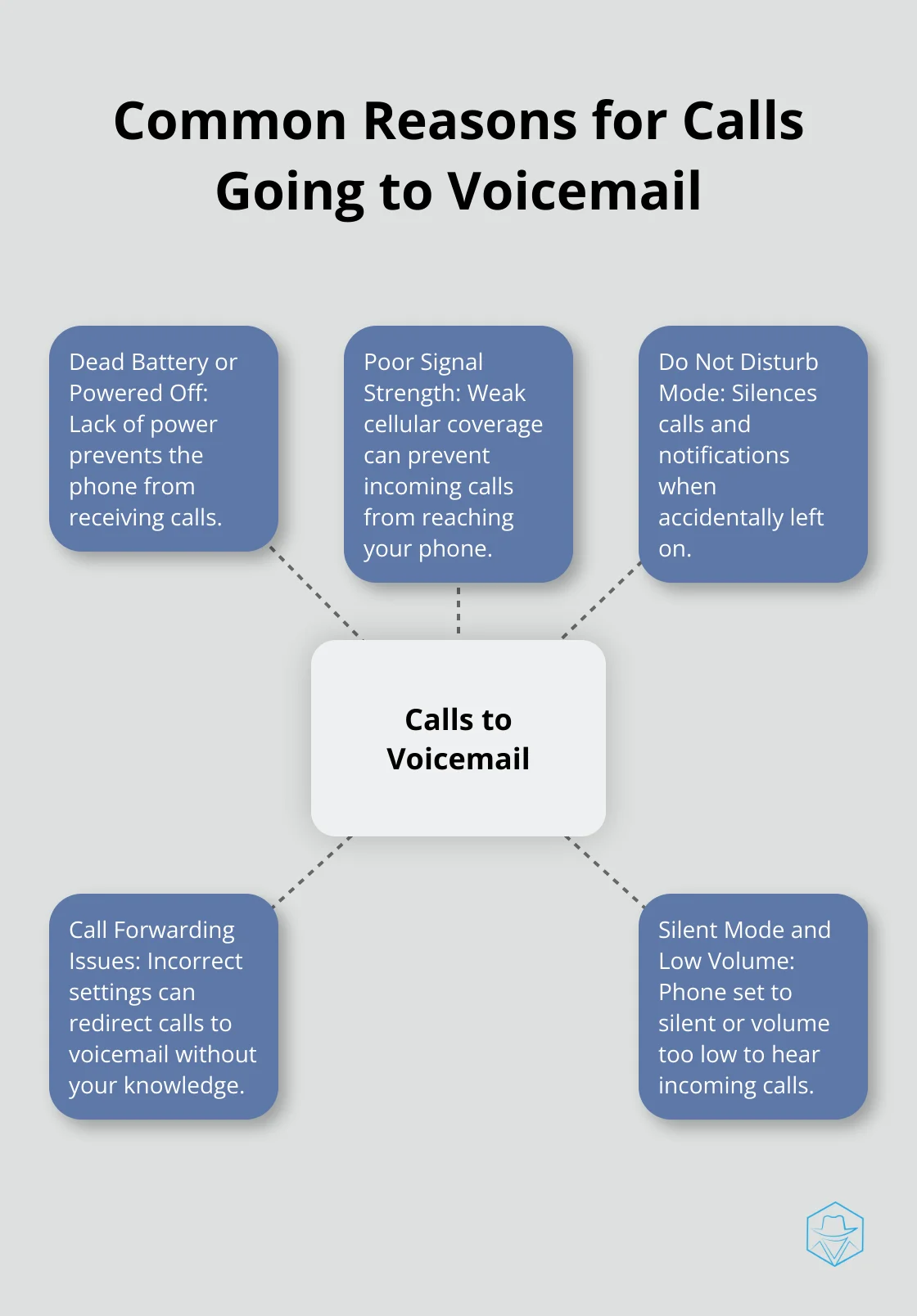 Common Reasons for Calls Going to Voicemail

Dead Battery or Powered Off: Lack of power prevents the phone from receiving calls.

Poor Signal Strength: Weak cellular coverage can prevent incoming calls from reaching your phone.

Do Not Disturb Mode: Silences calls and notifications when accidentally left on.

Calls to Voicemail

Call Forwarding Issues: Incorrect settings can redirect calls to voicemail without your knowledge.

Silent Mode and Low Volume: Phone set to silent or volume too low to hear incoming calls.