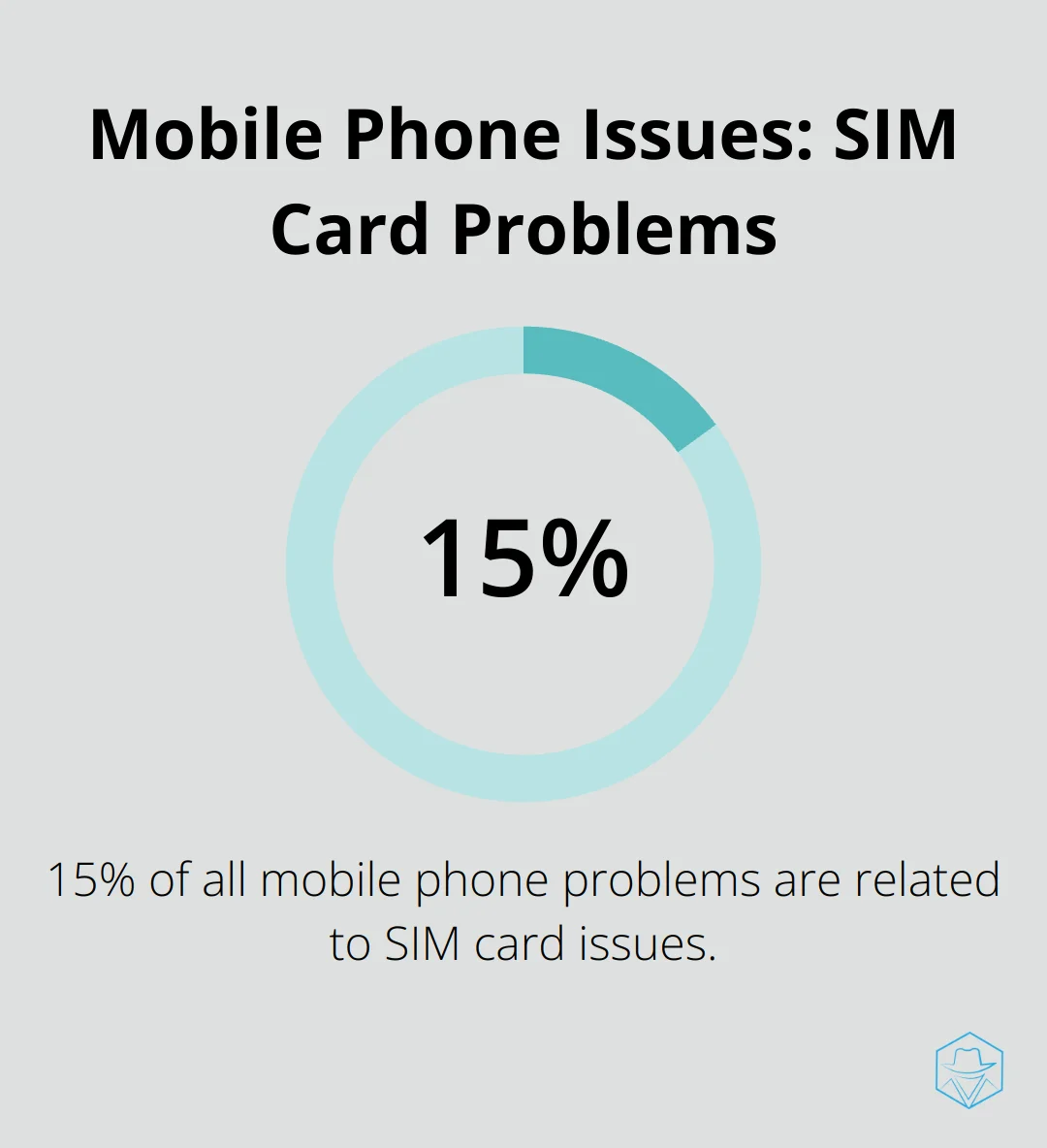 Mobile Phone Issues: SIM Card Problems

15%

15% of all mobile phone problems are related to SIM card issues.