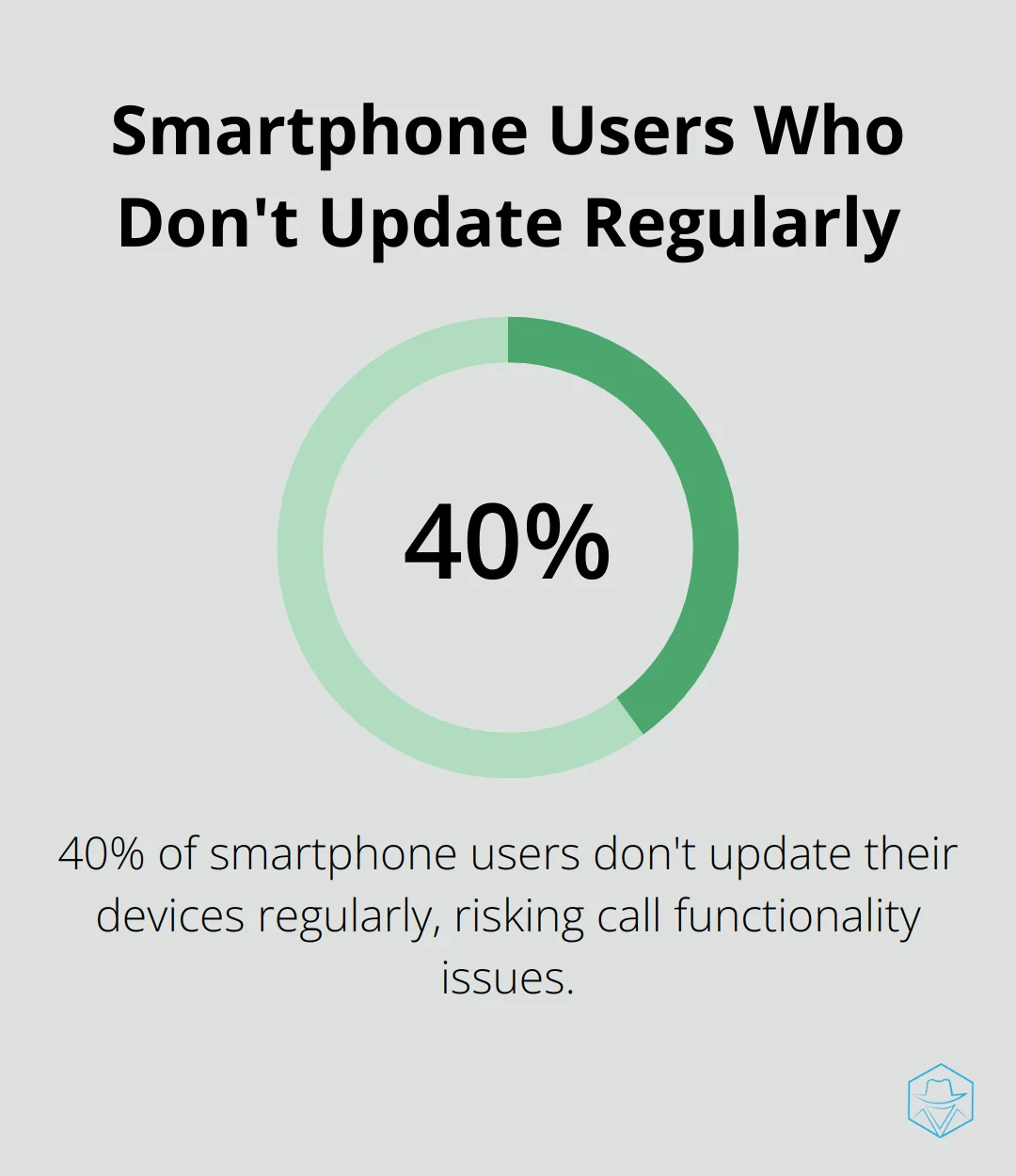 Smartphone Users Who Don't Update Regularly

40%

40% of smartphone users don't update their devices regularly, risking call functionality issues.