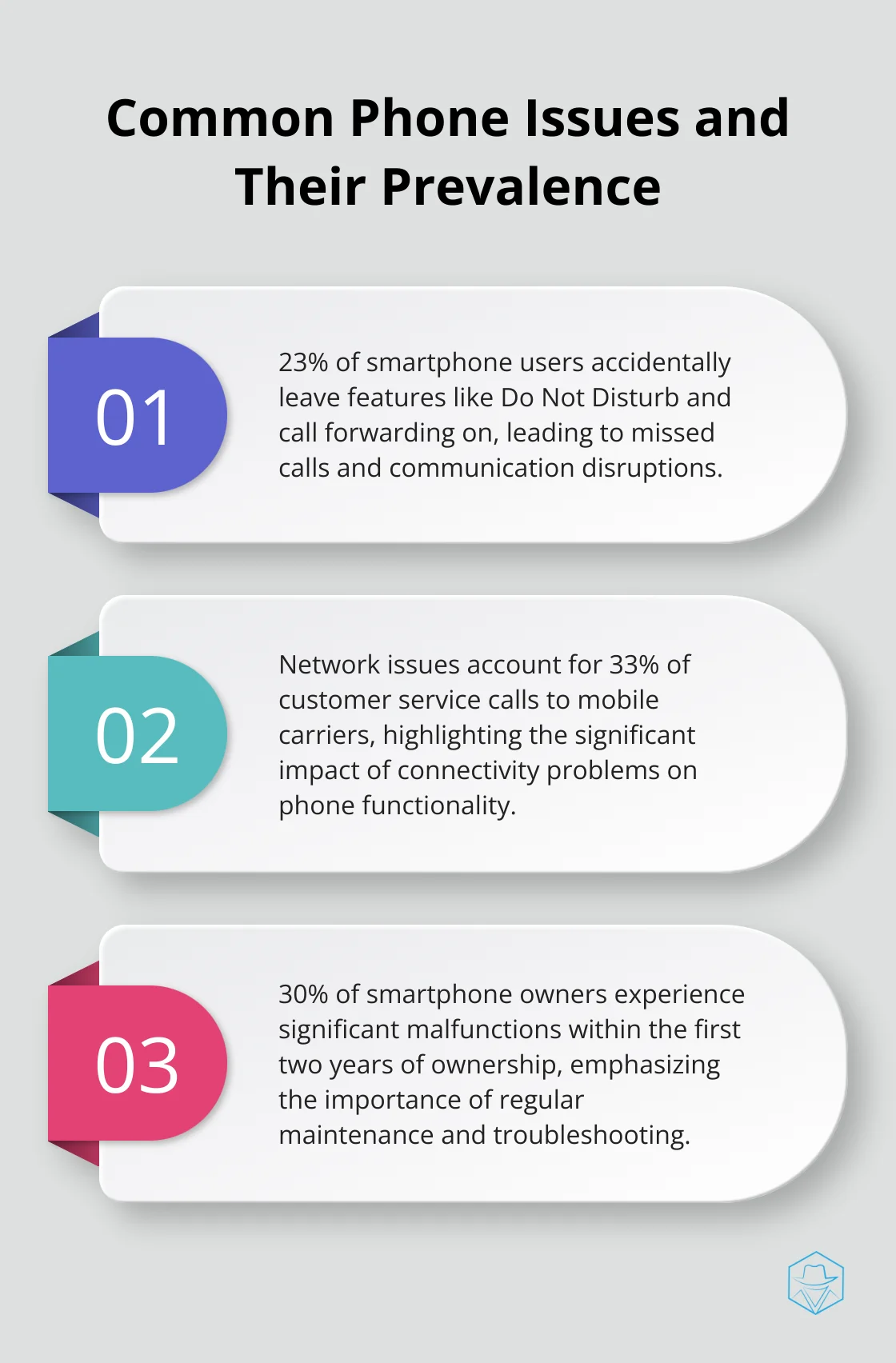 Common Phone Issues and Their Prevalence

01

23% of smartphone users accidentally leave features like Do Not Disturb and call forwarding on, leading to missed calls and communication disruptions.

02

Network issues account for 33% of customer service calls to mobile carriers, highlighting the significant impact of connectivity problems on phone functionality.

03

30% of smartphone owners experience significant malfunctions within the first two years of ownership, emphasizing the importance of regular maintenance and troubleshooting.