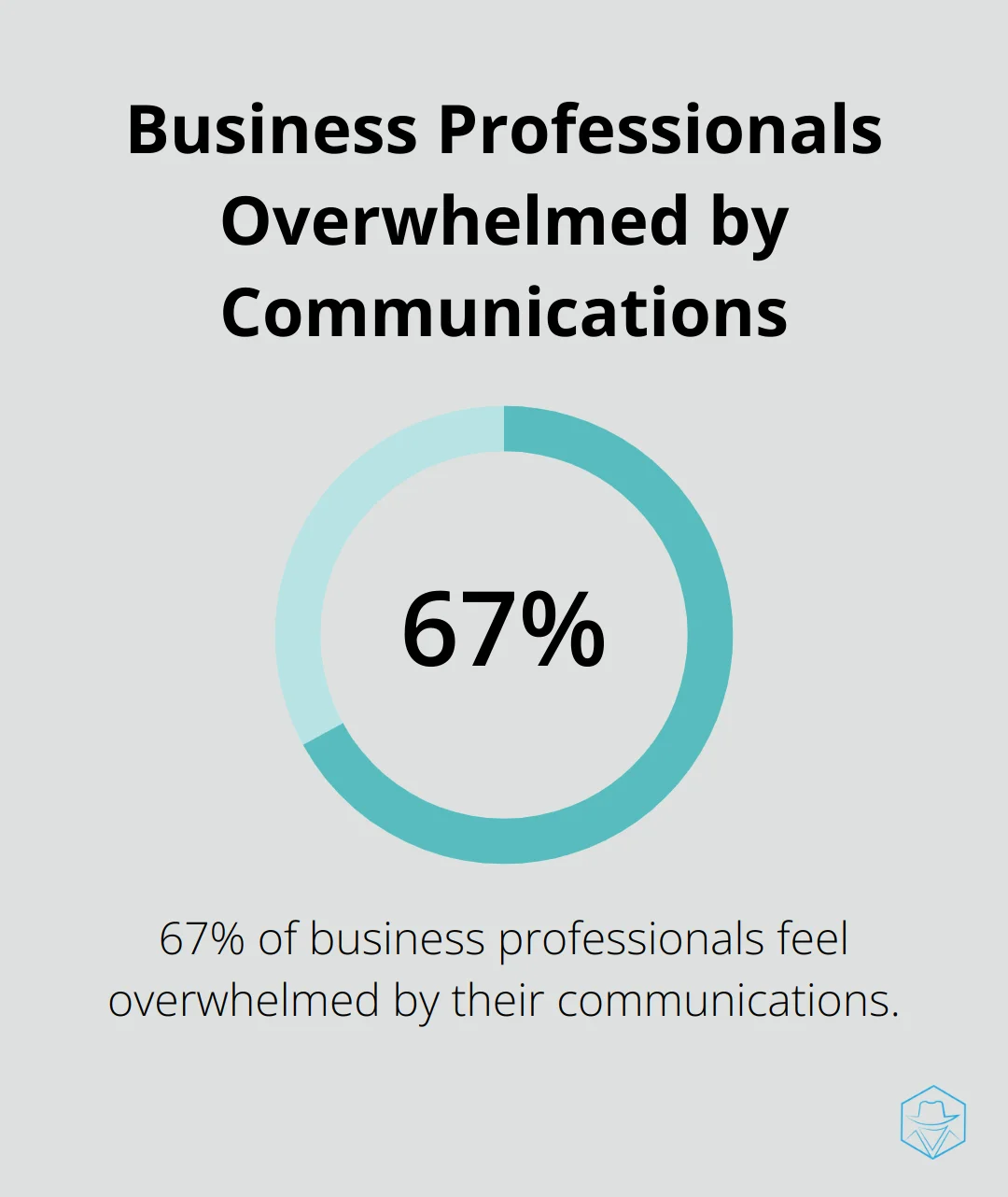 Business Professionals Overwhelmed by Communications

67%

67% of business professionals feel overwhelmed by their communications.