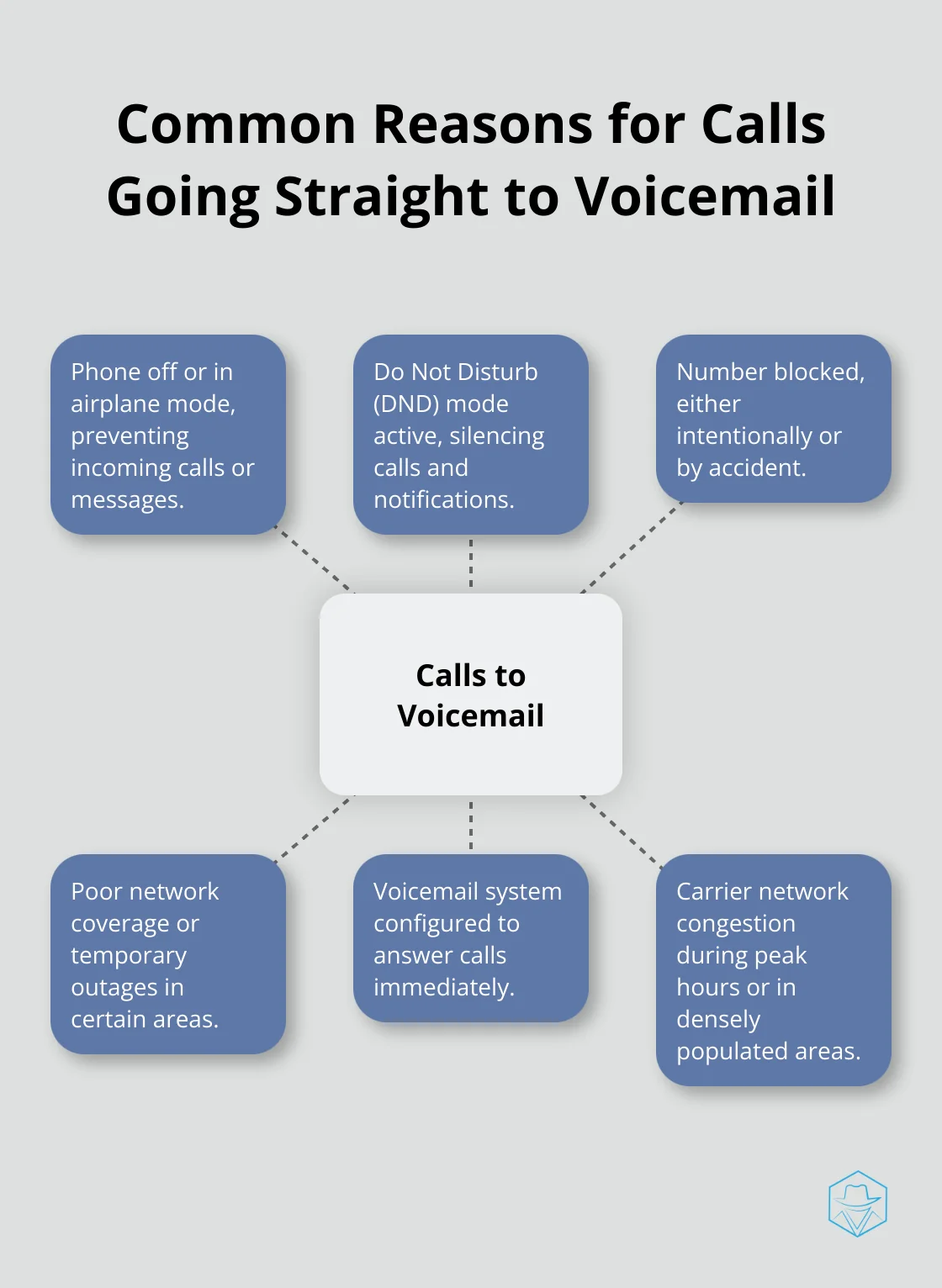 Common Reasons for Calls Going Straight to Voicemail

Phone off or in airplane mode, preventing incoming calls or messages.

Do Not Disturb (DND) mode active, silencing calls and notifications.

Number blocked, either intentionally or by accident.

Calls to Voicemail

Poor network coverage or temporary outages in certain areas.

Voicemail system configured to answer calls immediately.

Carrier network congestion during peak hours or in densely populated areas.