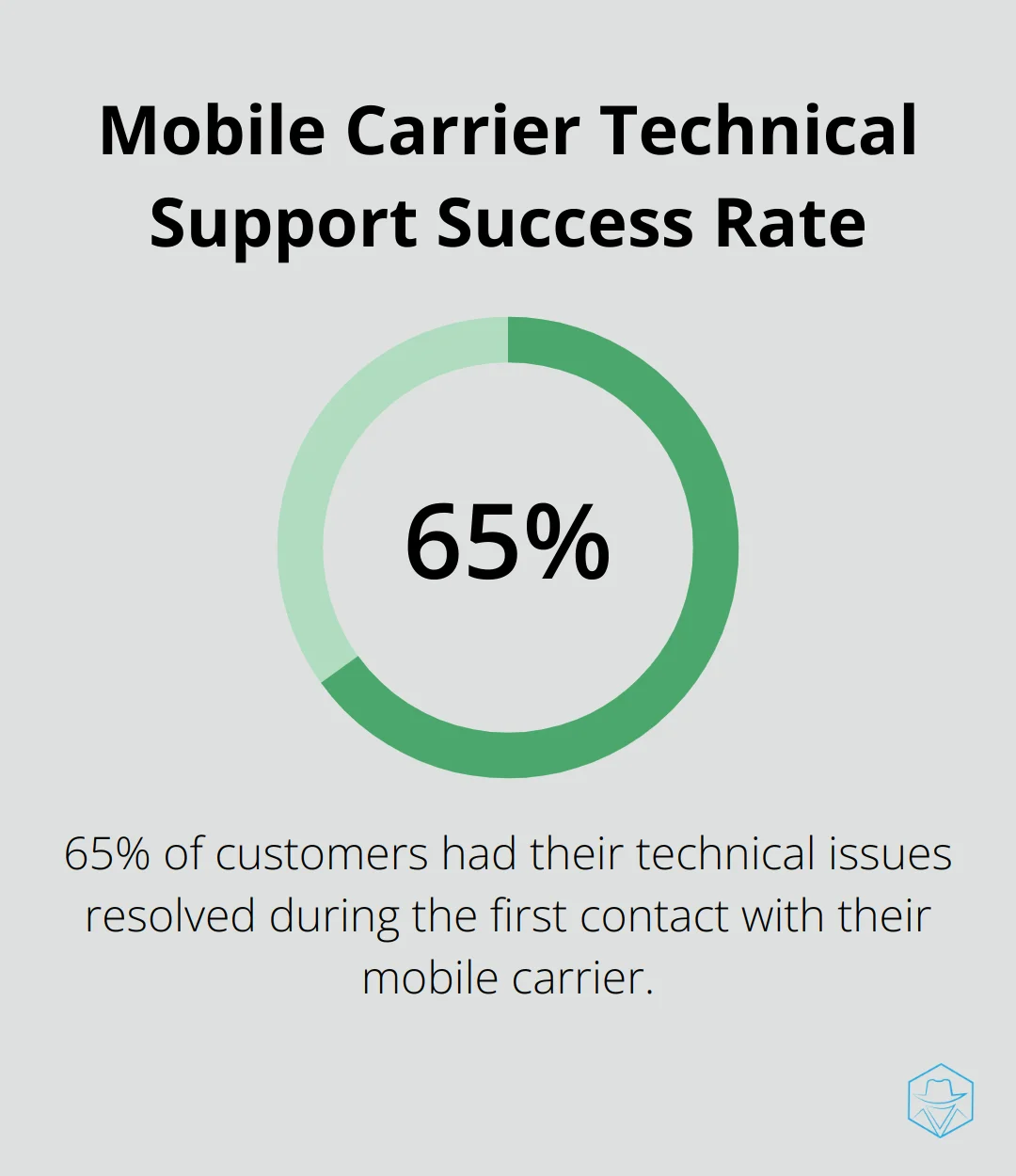 Mobile Carrier Technical Support Success Rate

65%

65% of customers had their technical issues resolved during the first contact with their mobile carrier.