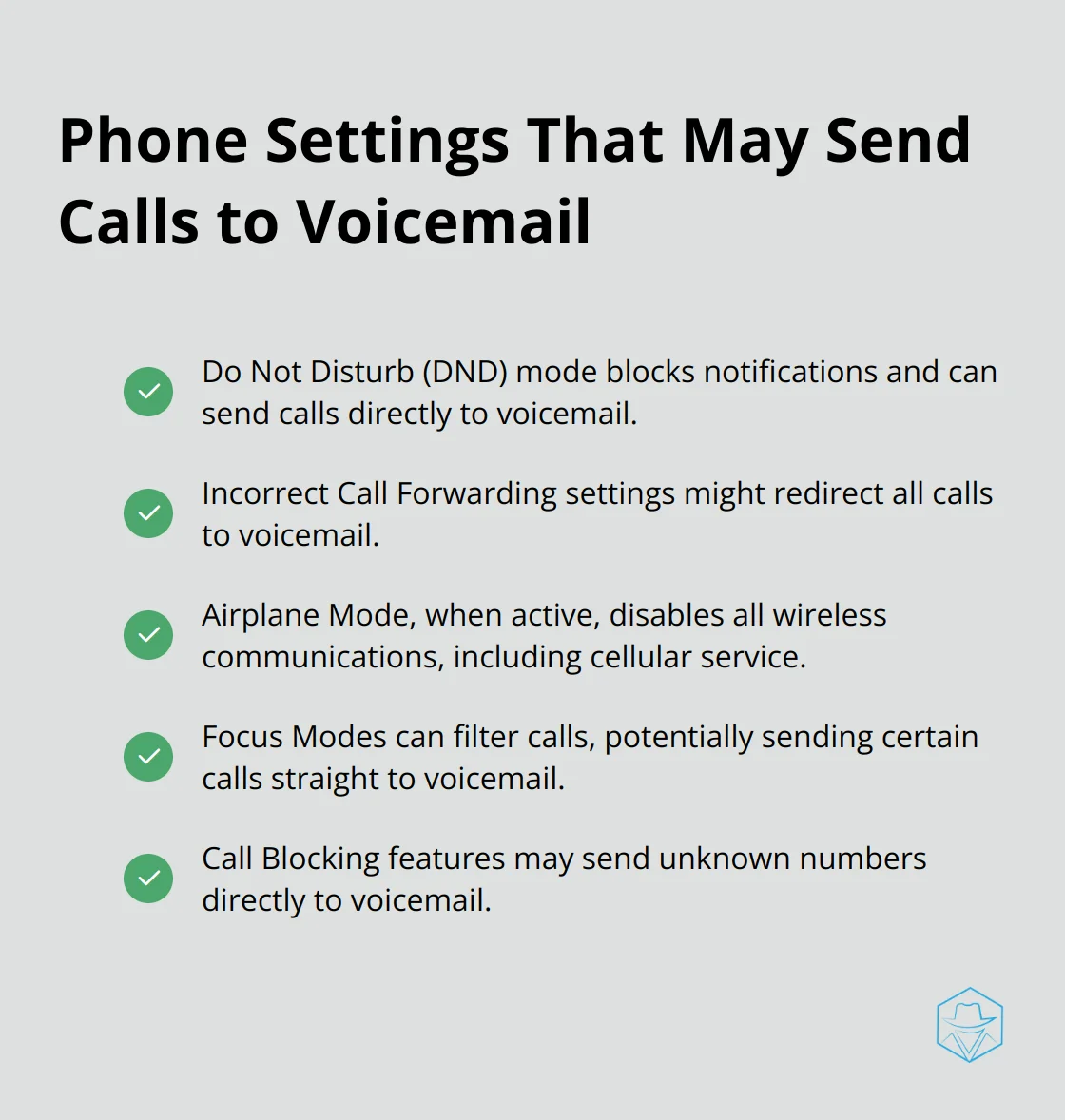 Phone Settings That May Send Calls to Voicemail

Do Not Disturb (DND) mode blocks notifications and can send calls directly to voicemail.

Incorrect Call Forwarding settings might redirect all calls to voicemail.

Airplane Mode, when active, disables all wireless communications, including cellular service.

Focus Modes can filter calls, potentially sending certain calls straight to voicemail.

Call Blocking features may send unknown numbers directly to voicemail.