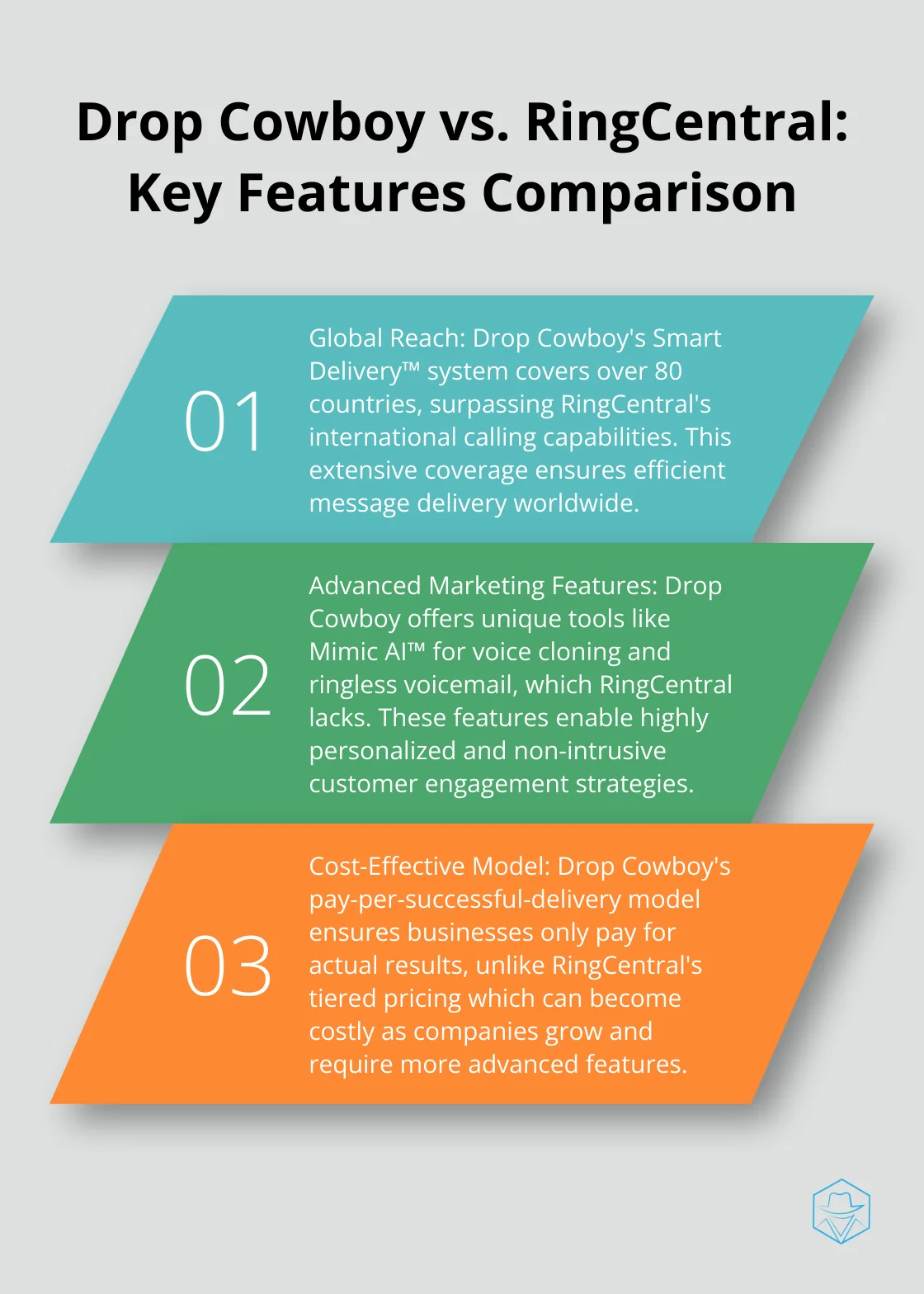 Drop Cowboy vs. RingCentral: Key Features Comparison

01

Global Reach: Drop Cowboy's Smart Delivery™ system covers over 80 countries, surpassing RingCentral's international calling capabilities. This extensive coverage ensures efficient message delivery worldwide.

02

Advanced Marketing Features: Drop Cowboy offers unique tools like Mimic AI™ for voice cloning and ringless voicemail, which RingCentral lacks. These features enable highly personalized and non-intrusive customer engagement strategies.

03

Cost-Effective Model: Drop Cowboy's pay-per-successful-delivery model ensures businesses only pay for actual results, unlike RingCentral's tiered pricing which can become costly as companies grow and require more advanced features.